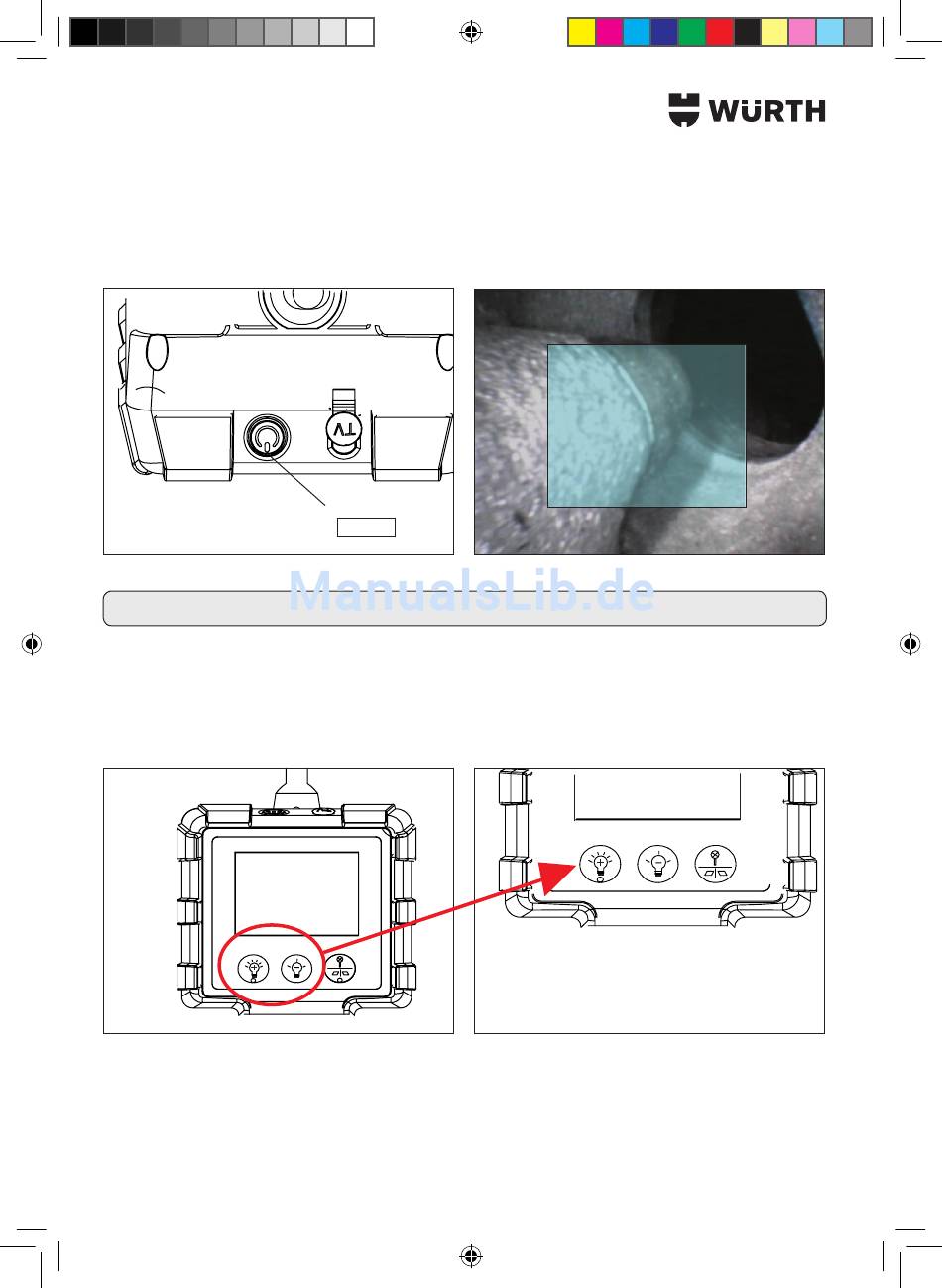 WÜRTH

TV

ManualsLib.de