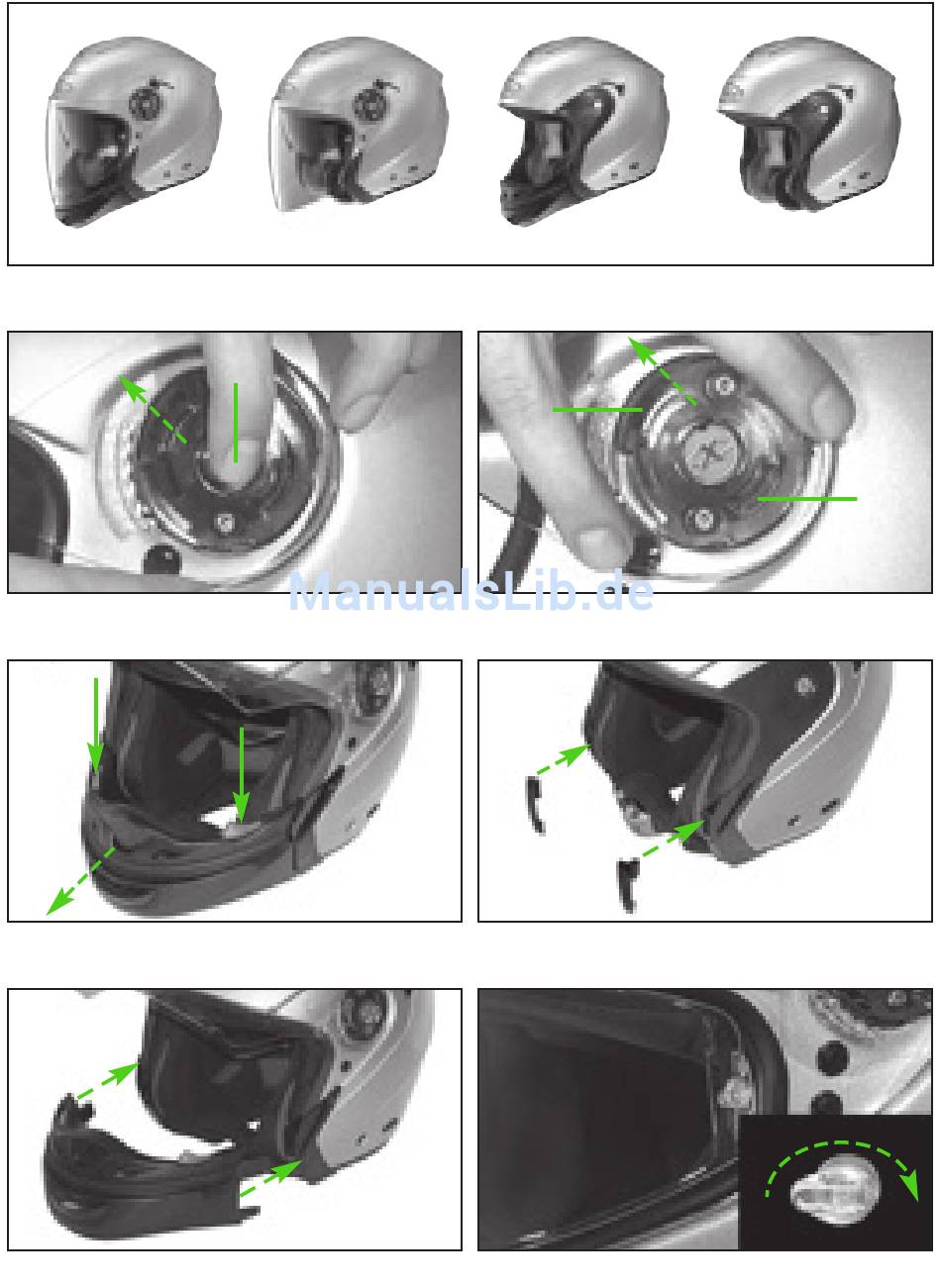 ManualsLib.de