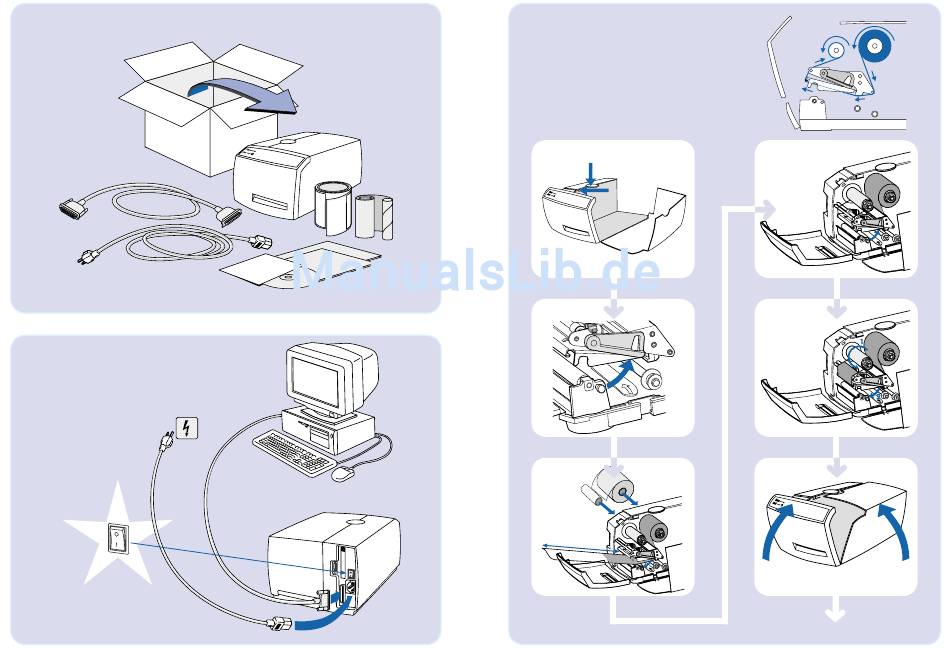 ManualsLib.de