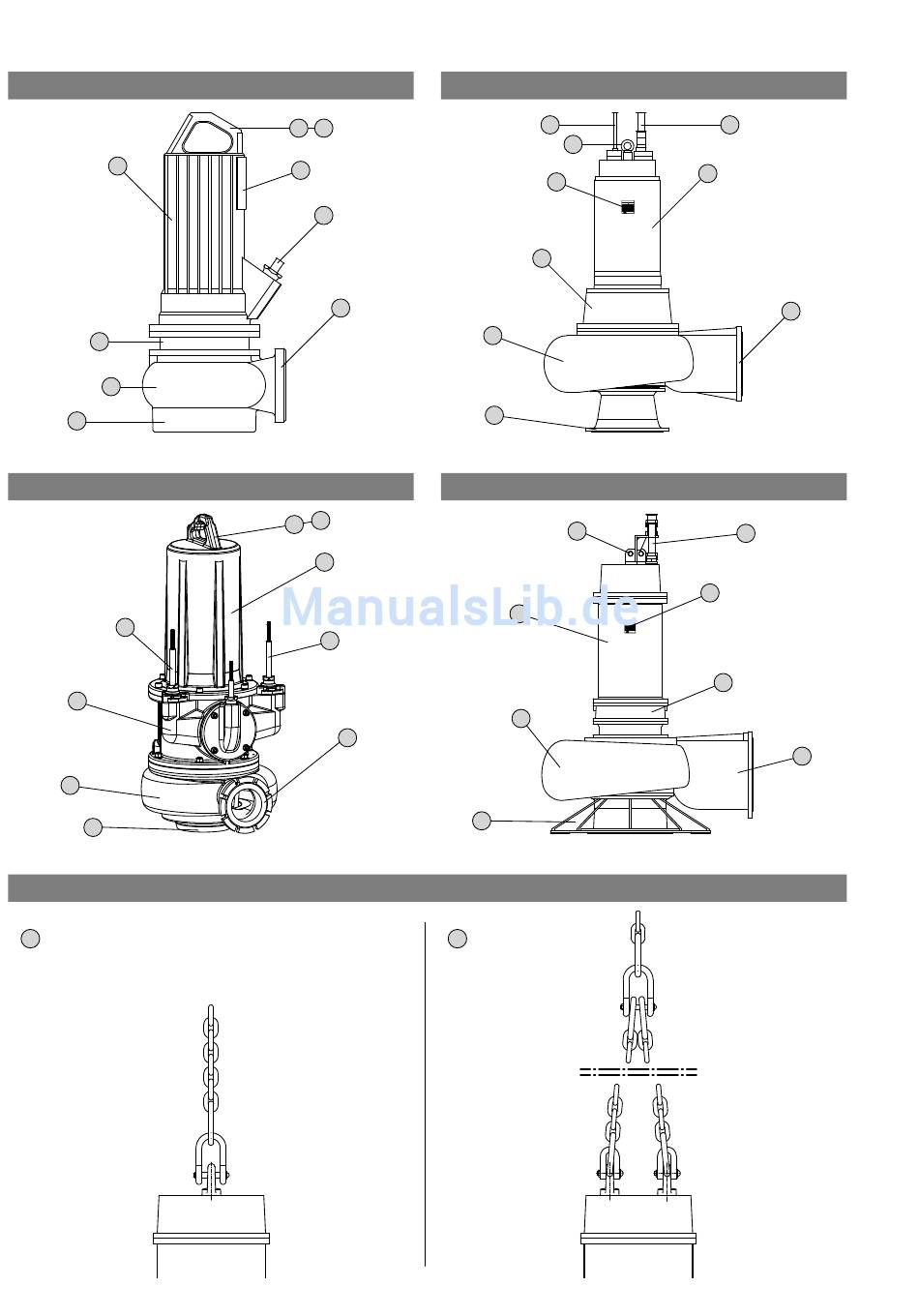 ManualsLib.de