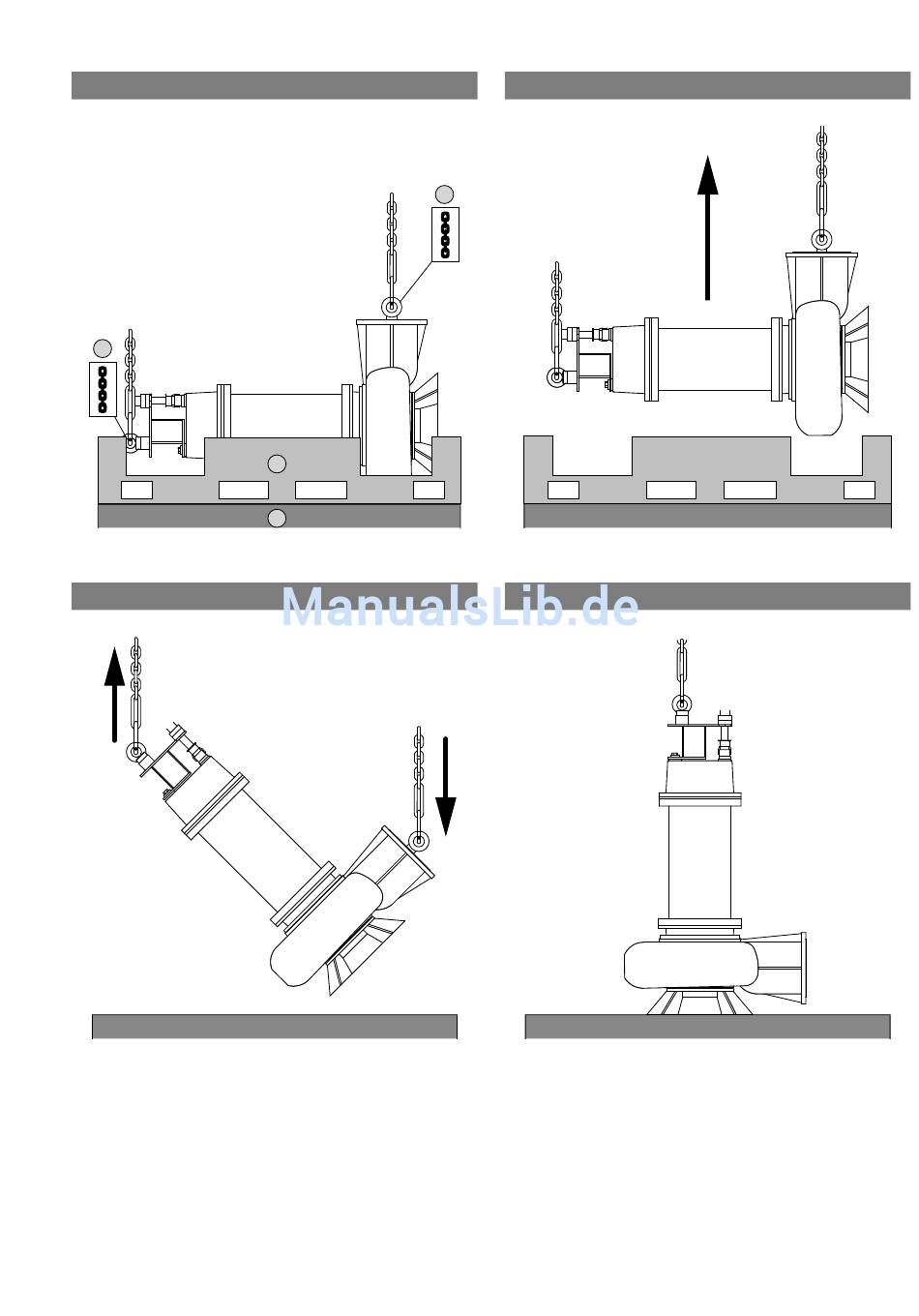 ManualsLib.de