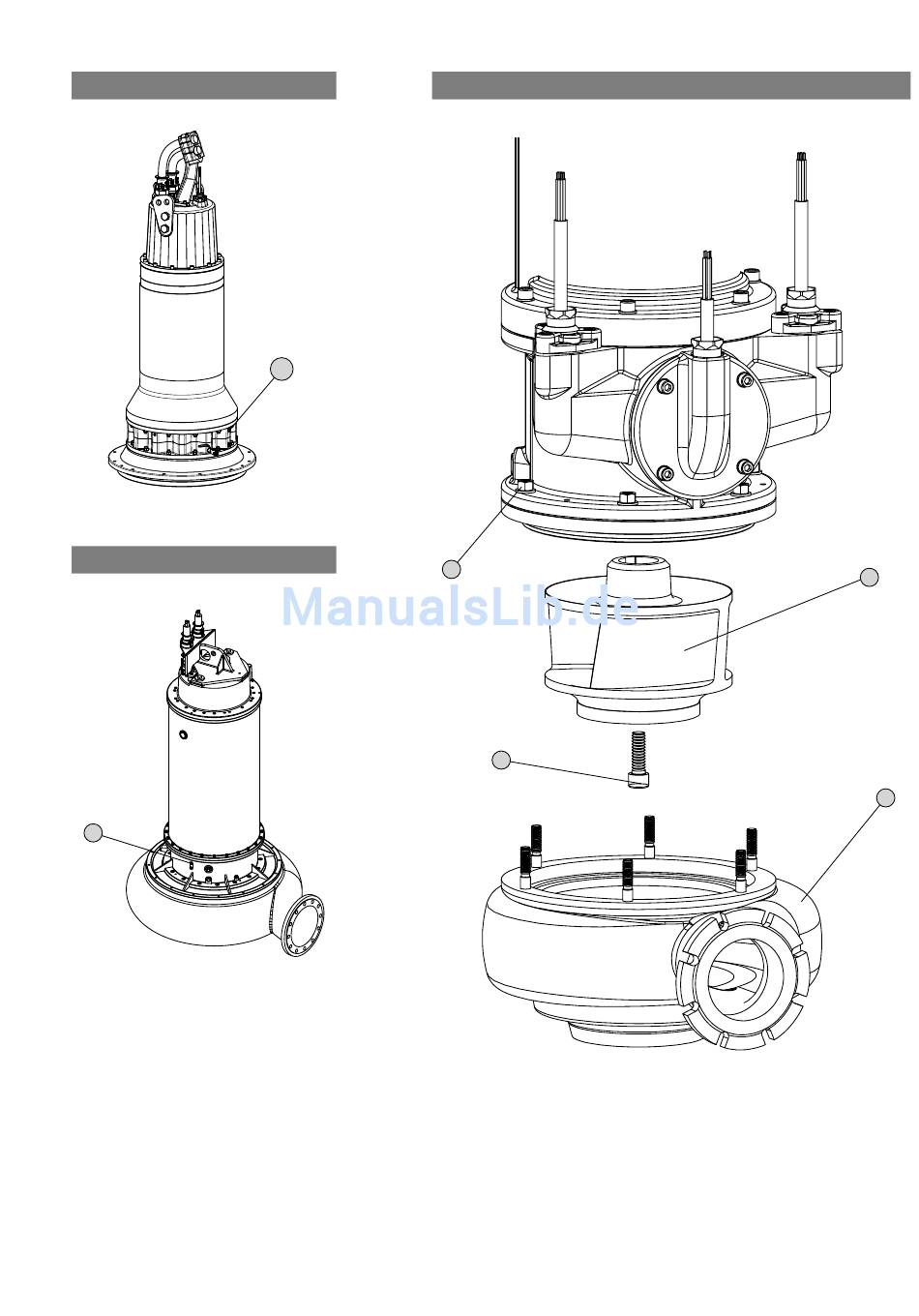 ManualsLib.de