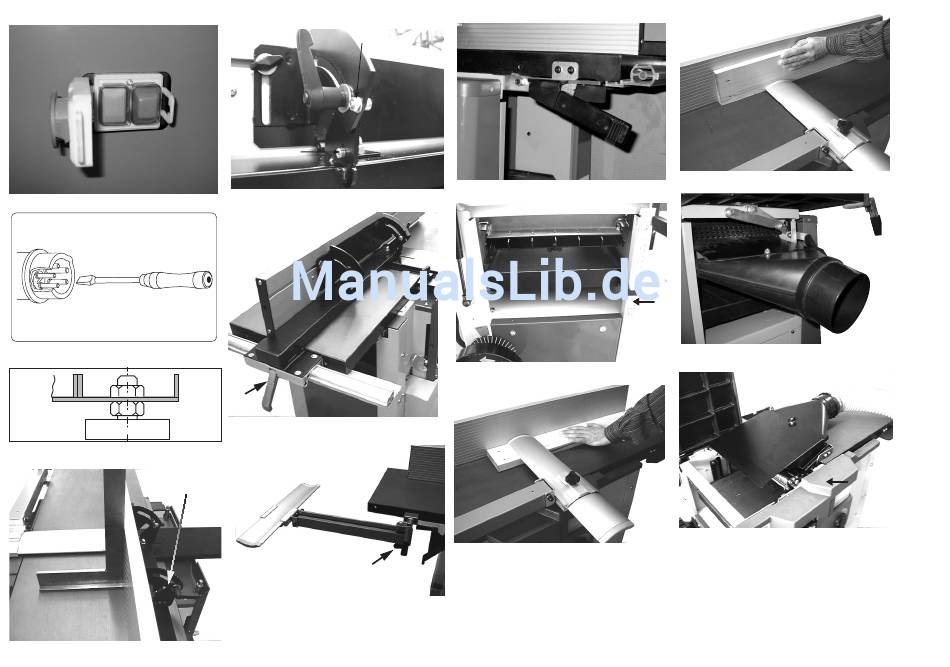 ManualsLib.de