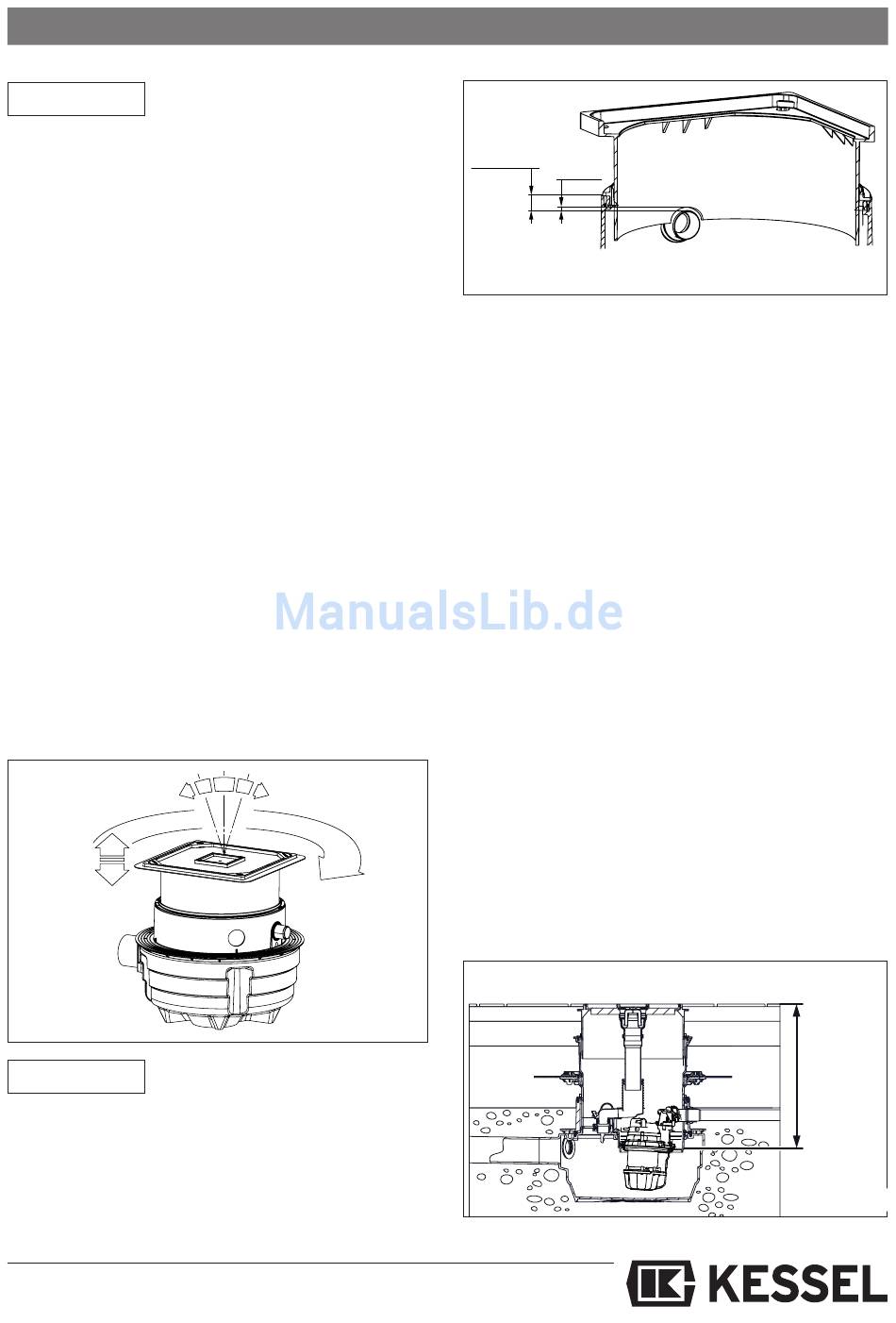 ManualsLib.de

KESSEL