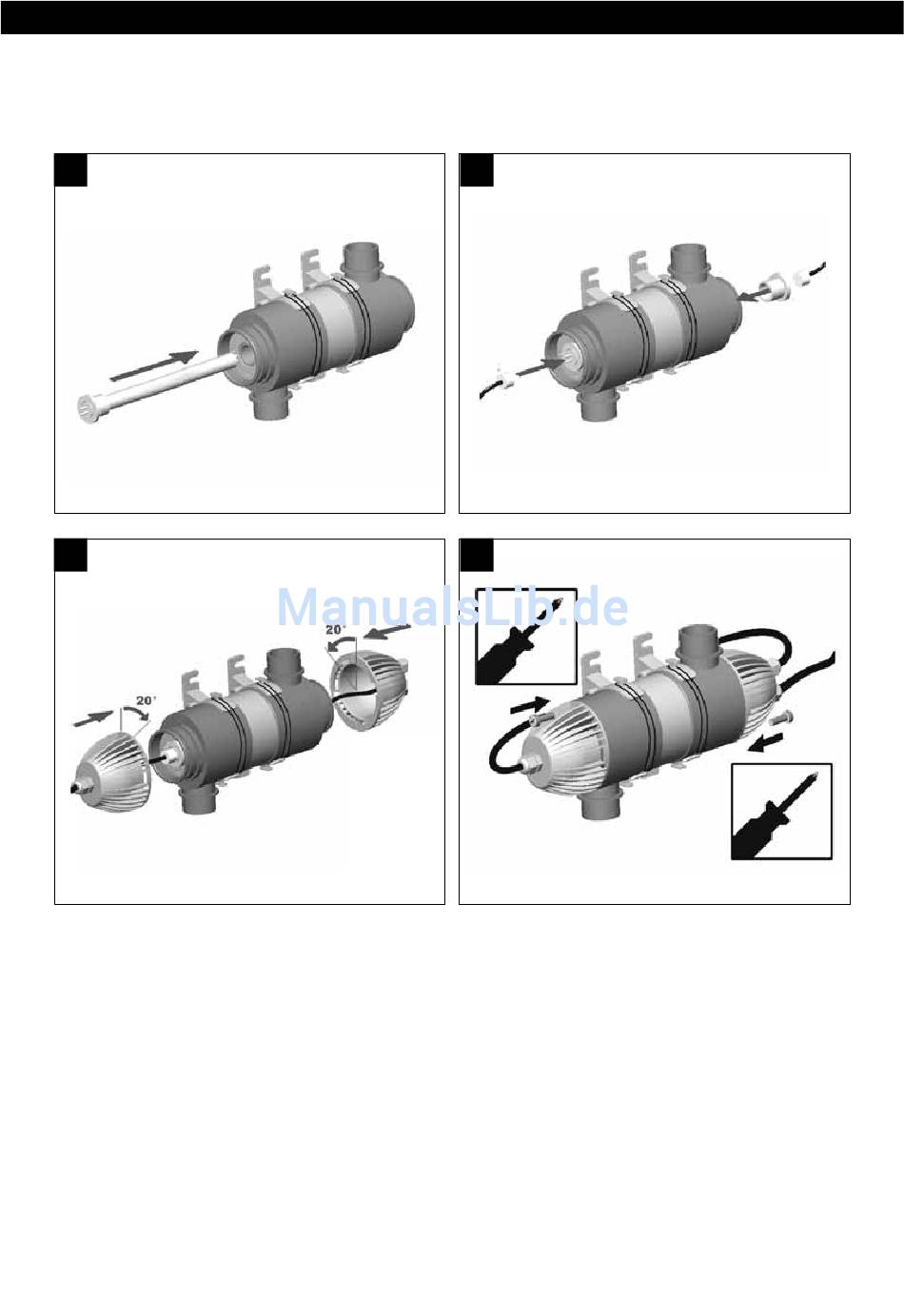 ManualsLib.de

20°

20°