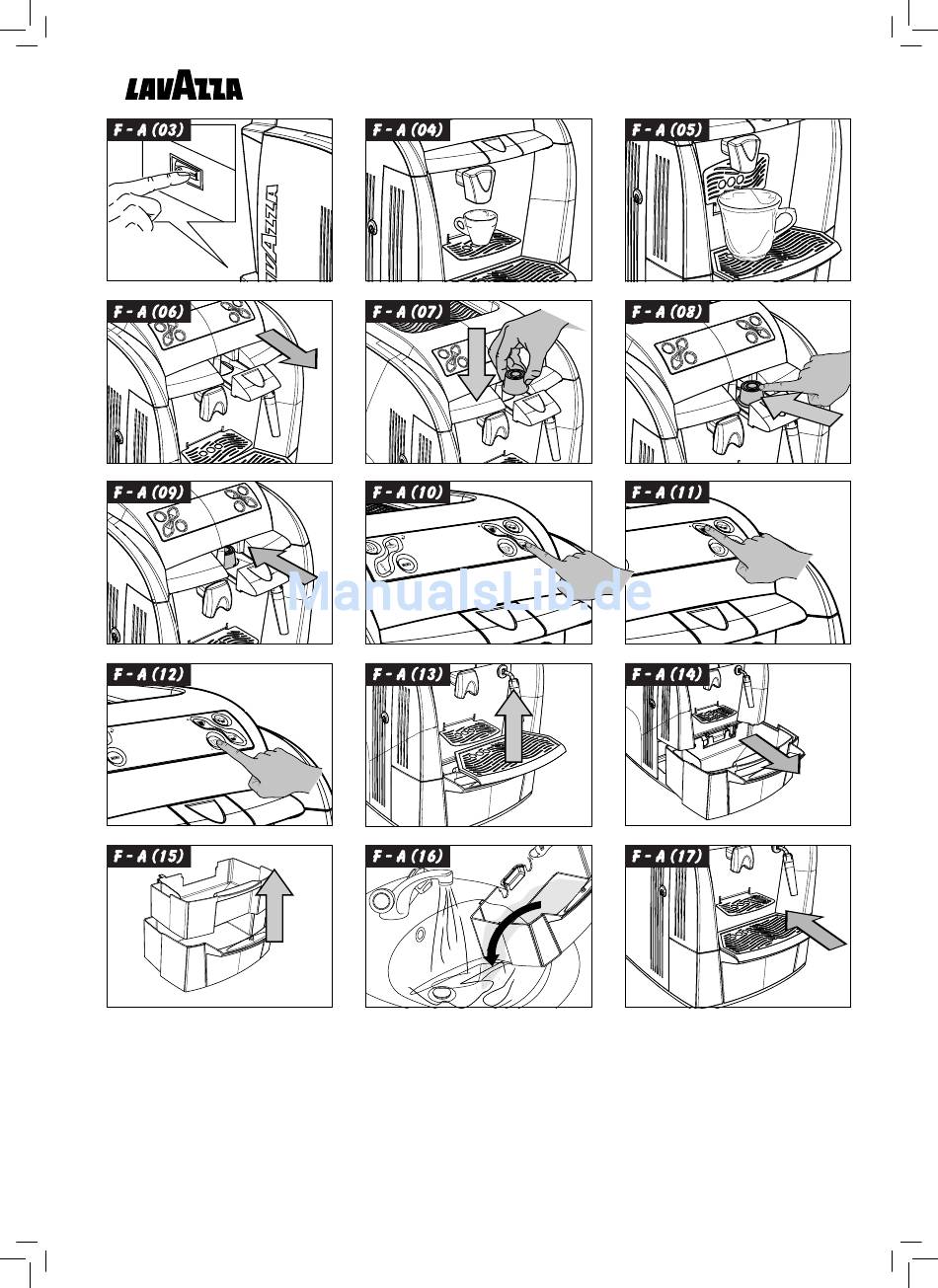 LAVAZZA

F - A (03)

LAVAZZA

F - A (04)

F - A (05)

F - A (06)

F - A (07)

F - A (08)

F - A (09)

F - A (10)

F - A (11)

ManualsLib.de

F - A (12)

F - A (13)

F - A (14)

F - A (15)

F - A (16)

F - A (17)