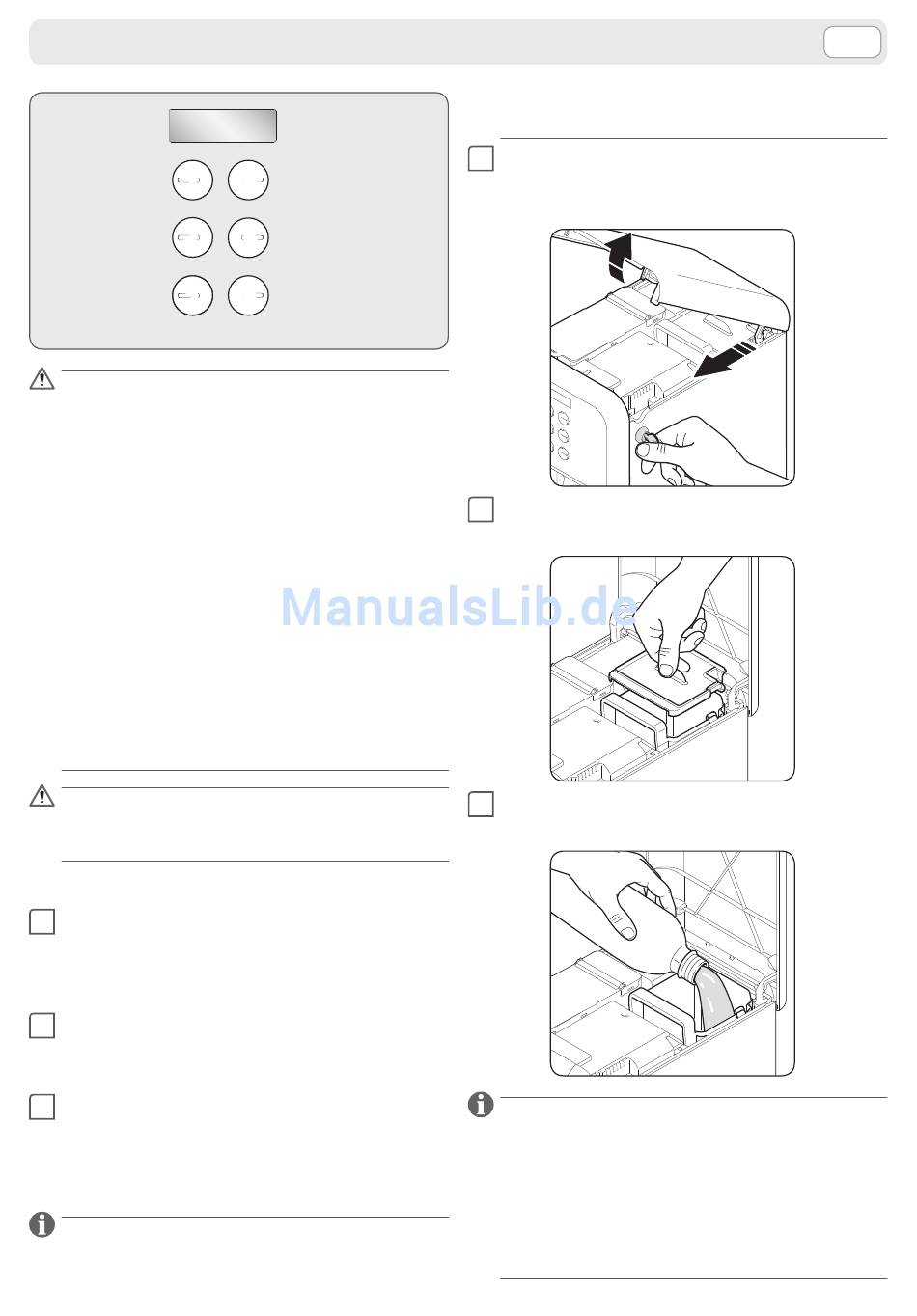 ManualsLib.de