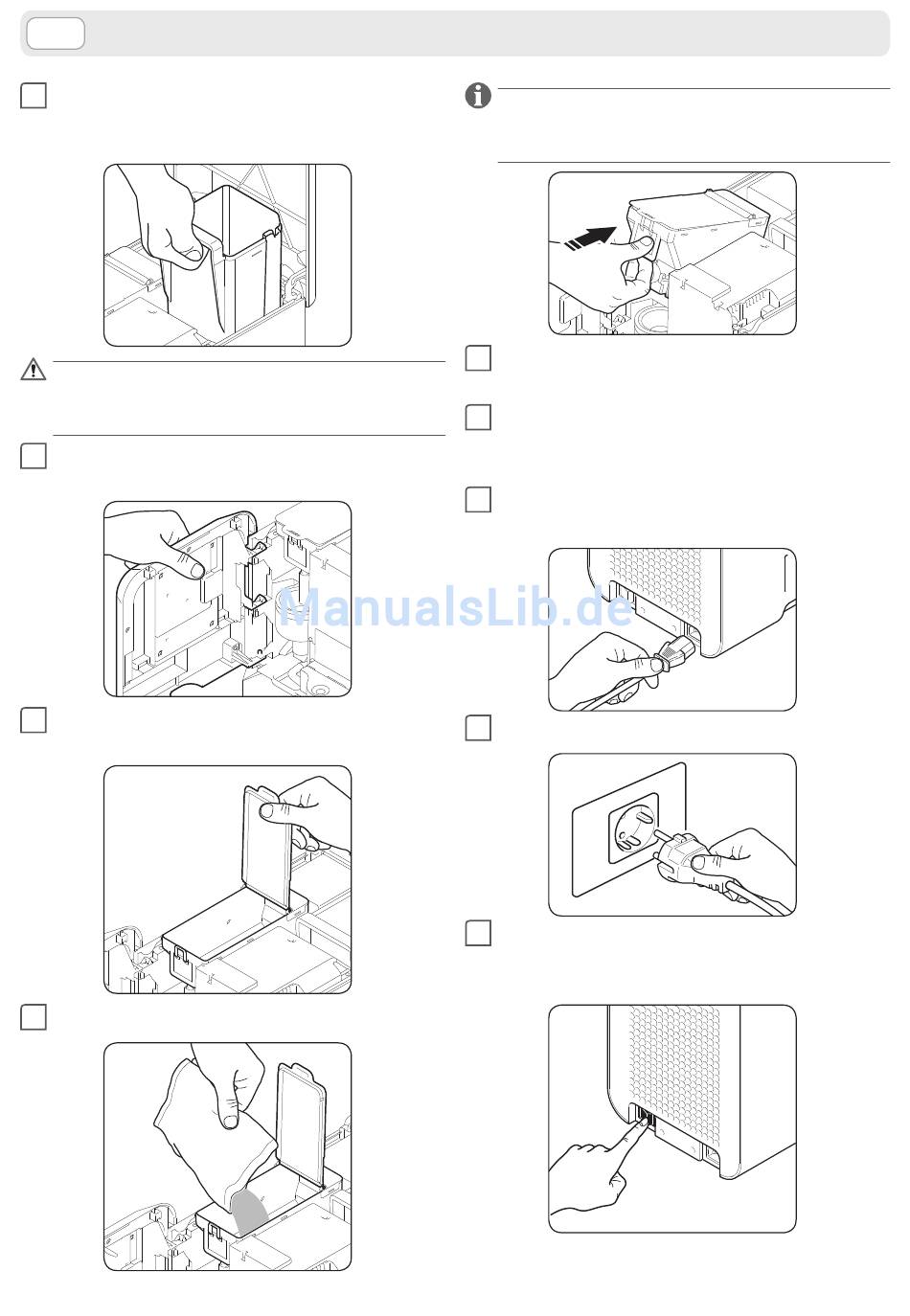 ManualsLib.de