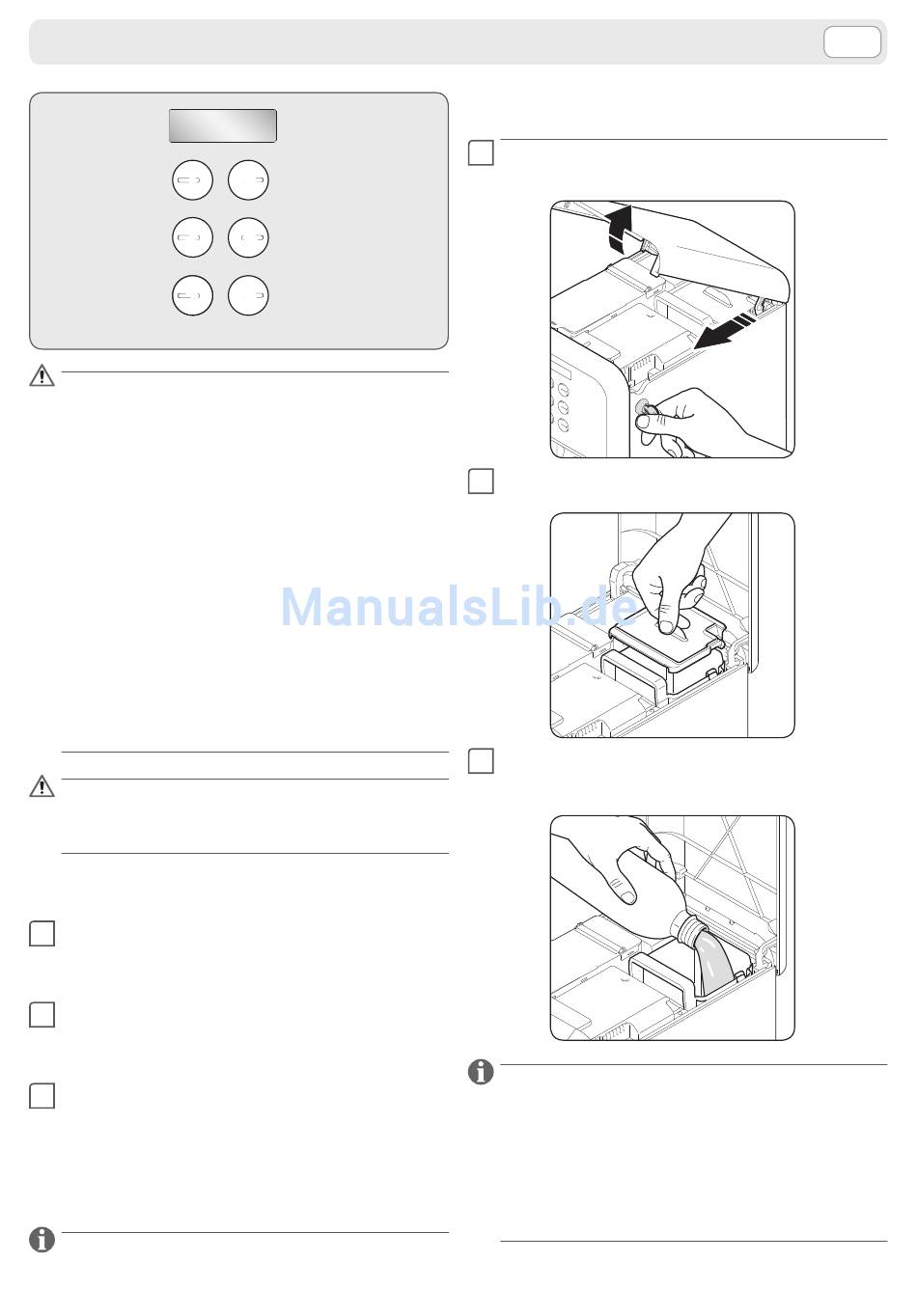 ManualsLib.de