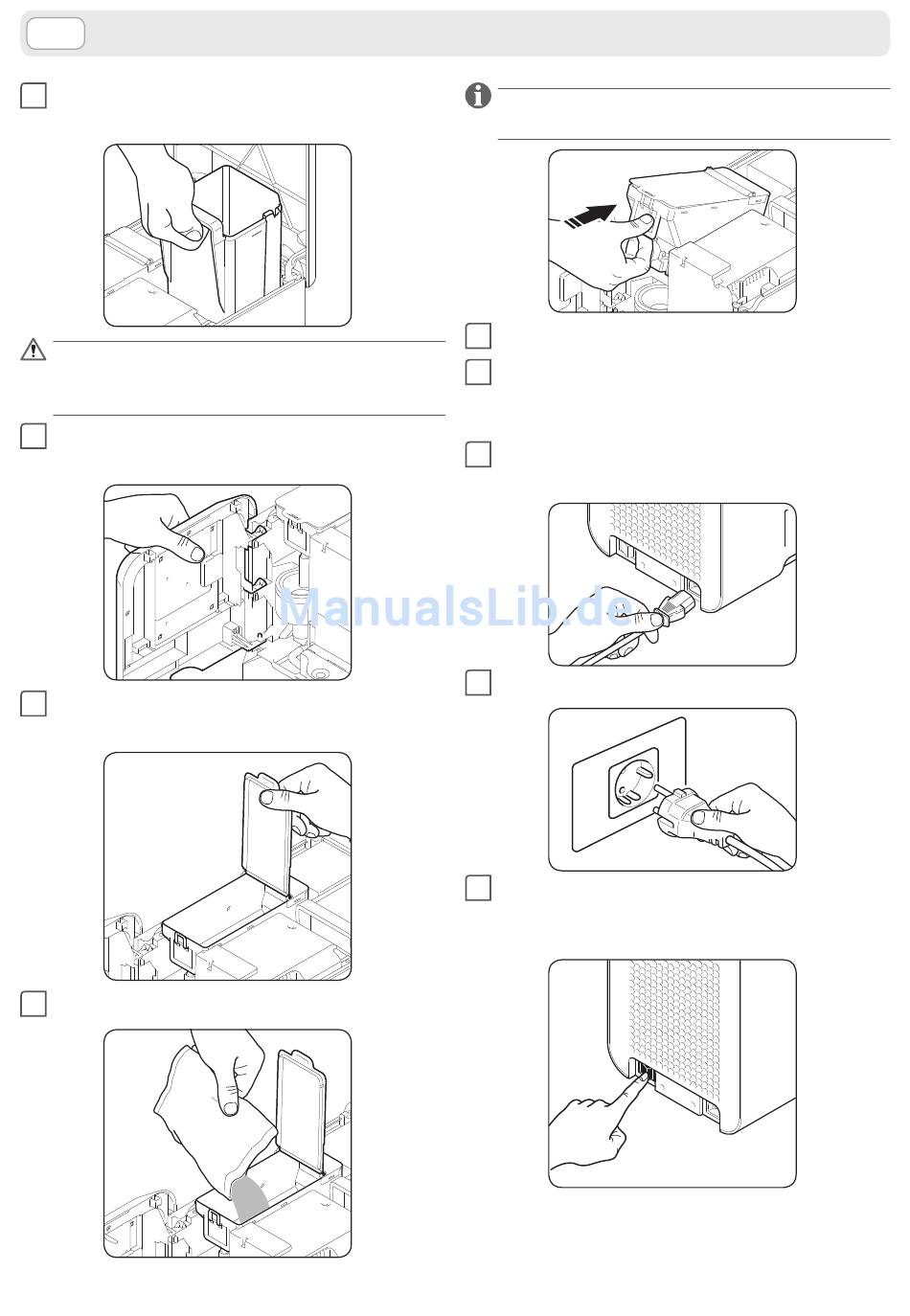 ManualsLib.de