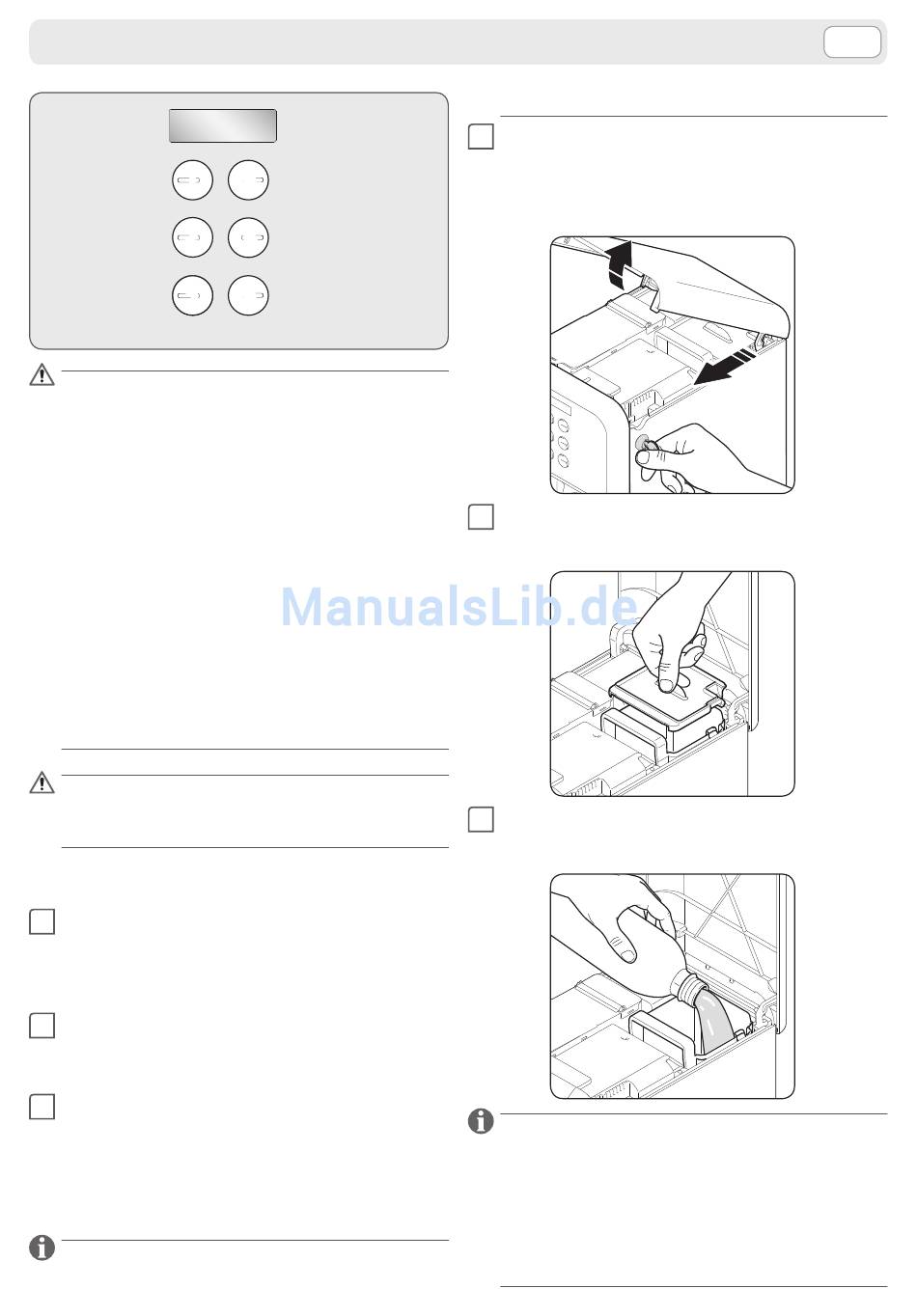 ManualsLib.de