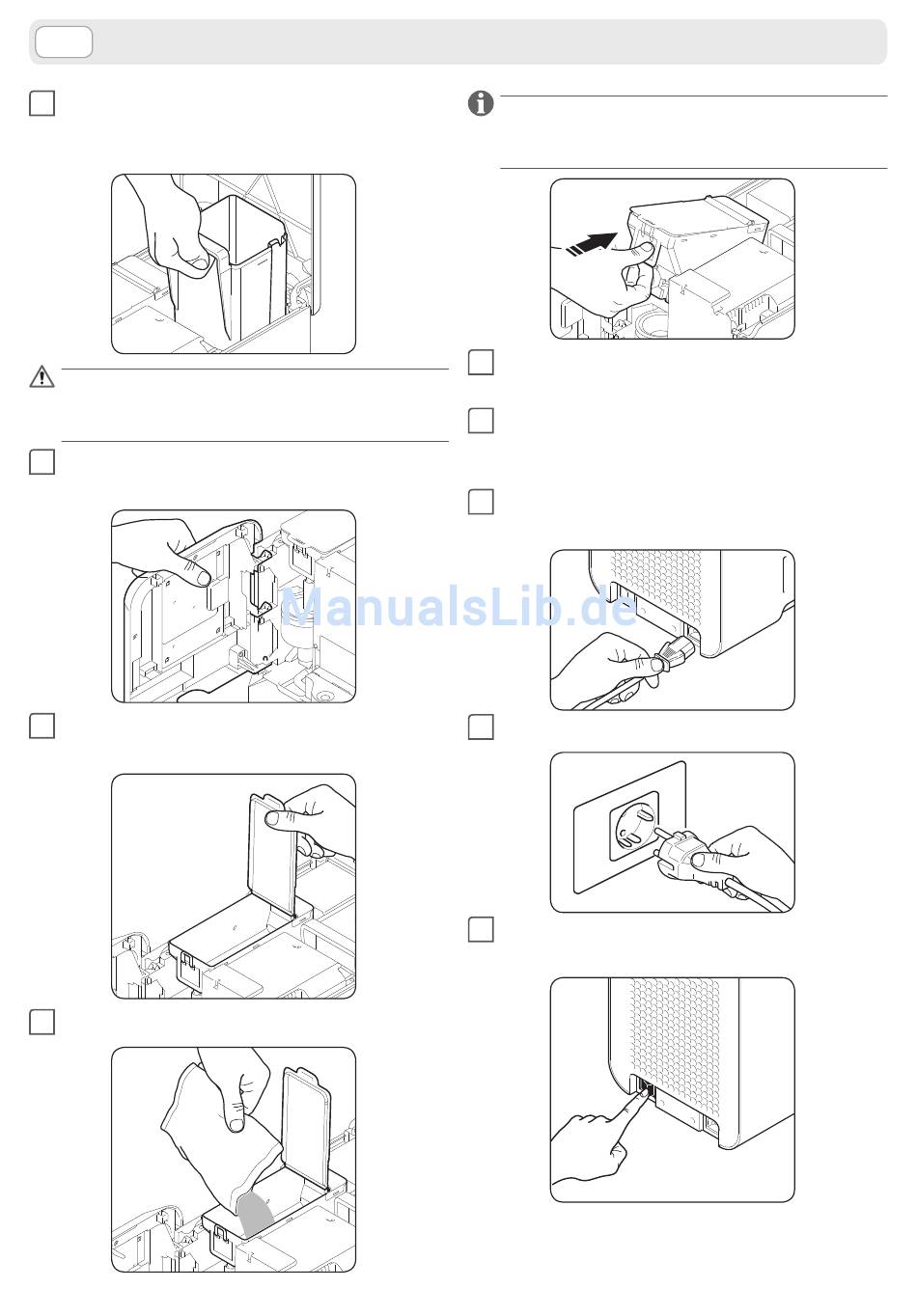 ManualsLib.de