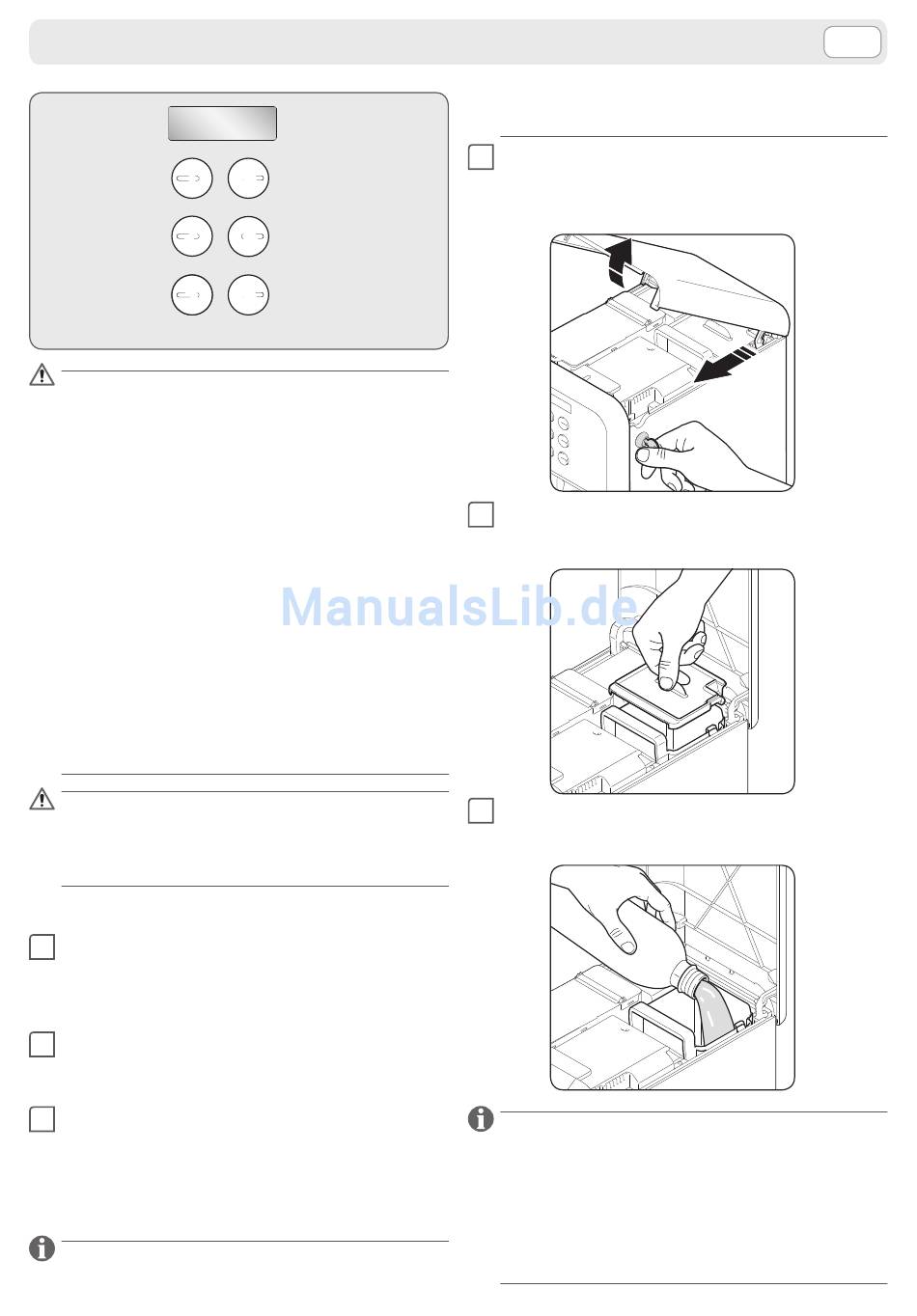 ManualsLib.de