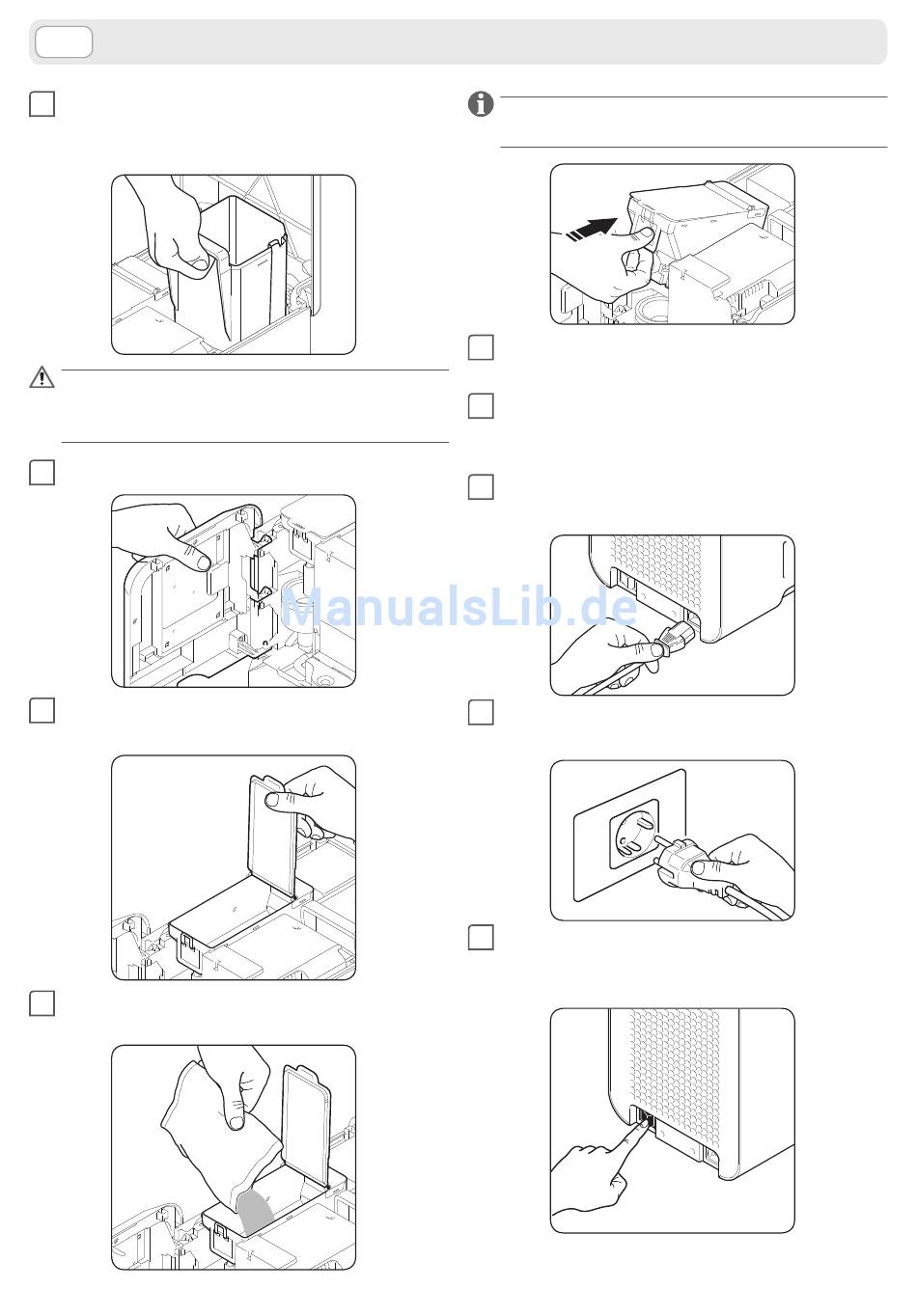 ManualsLib.de