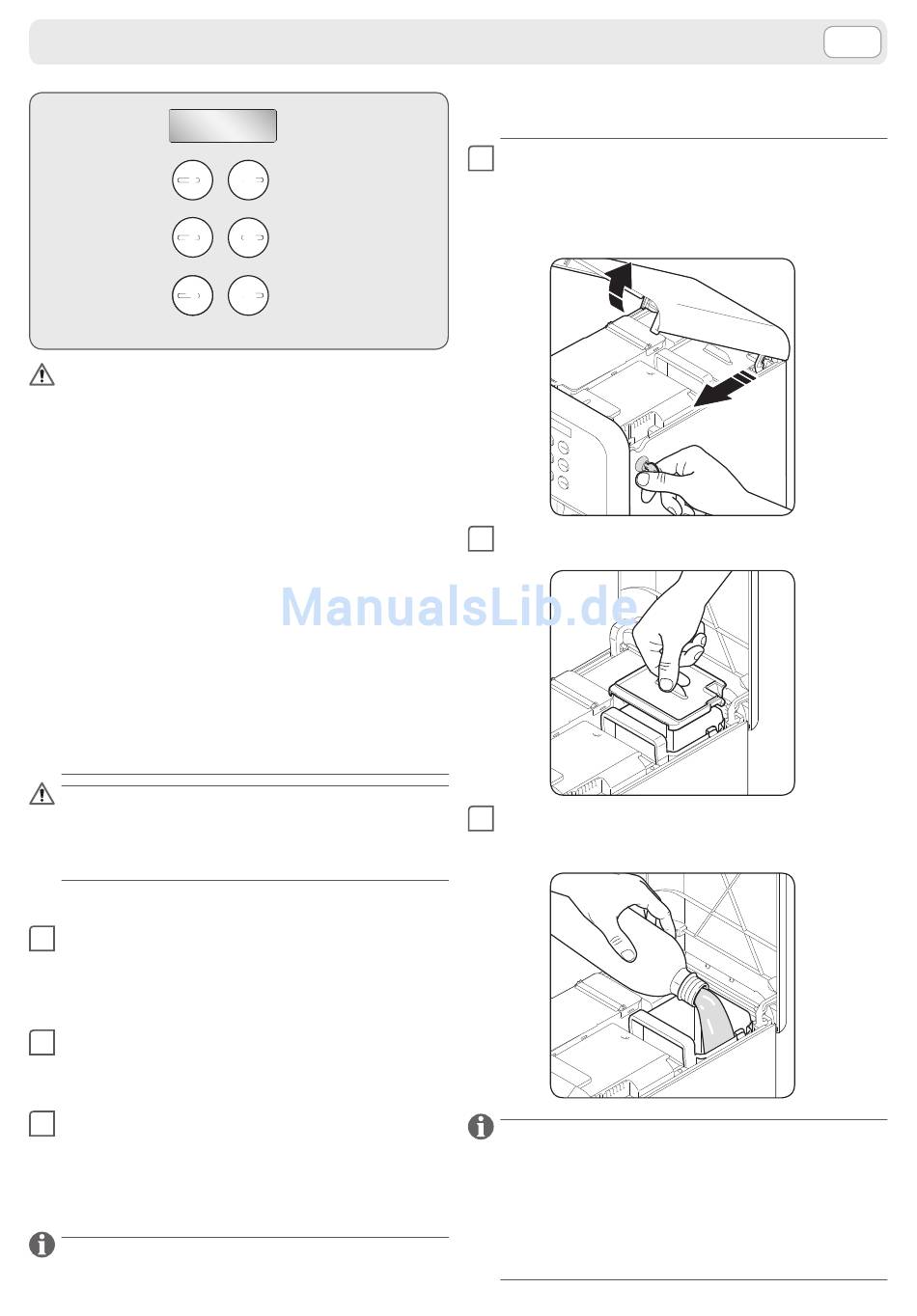 ManualsLib.de