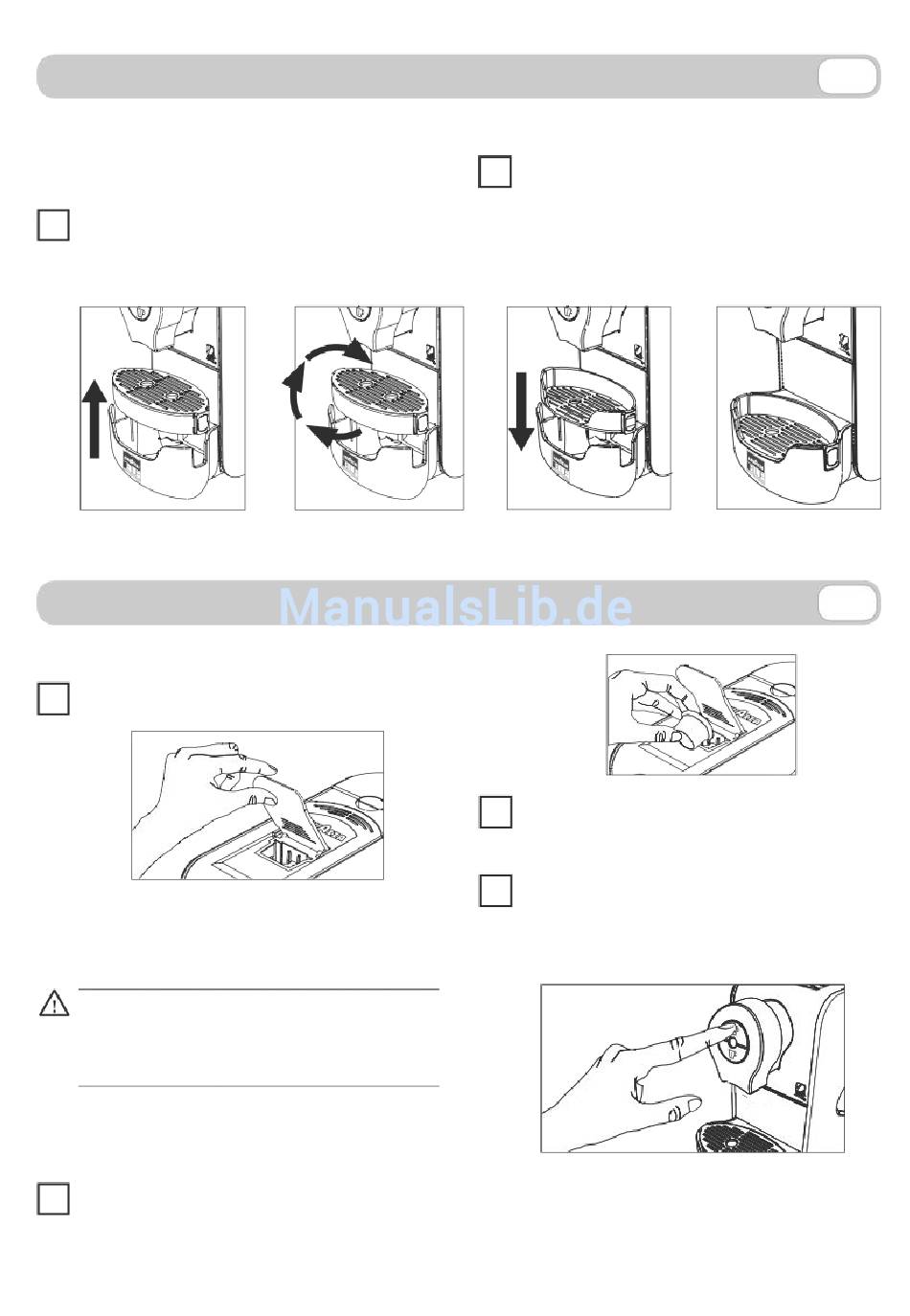 ManualsLib.de