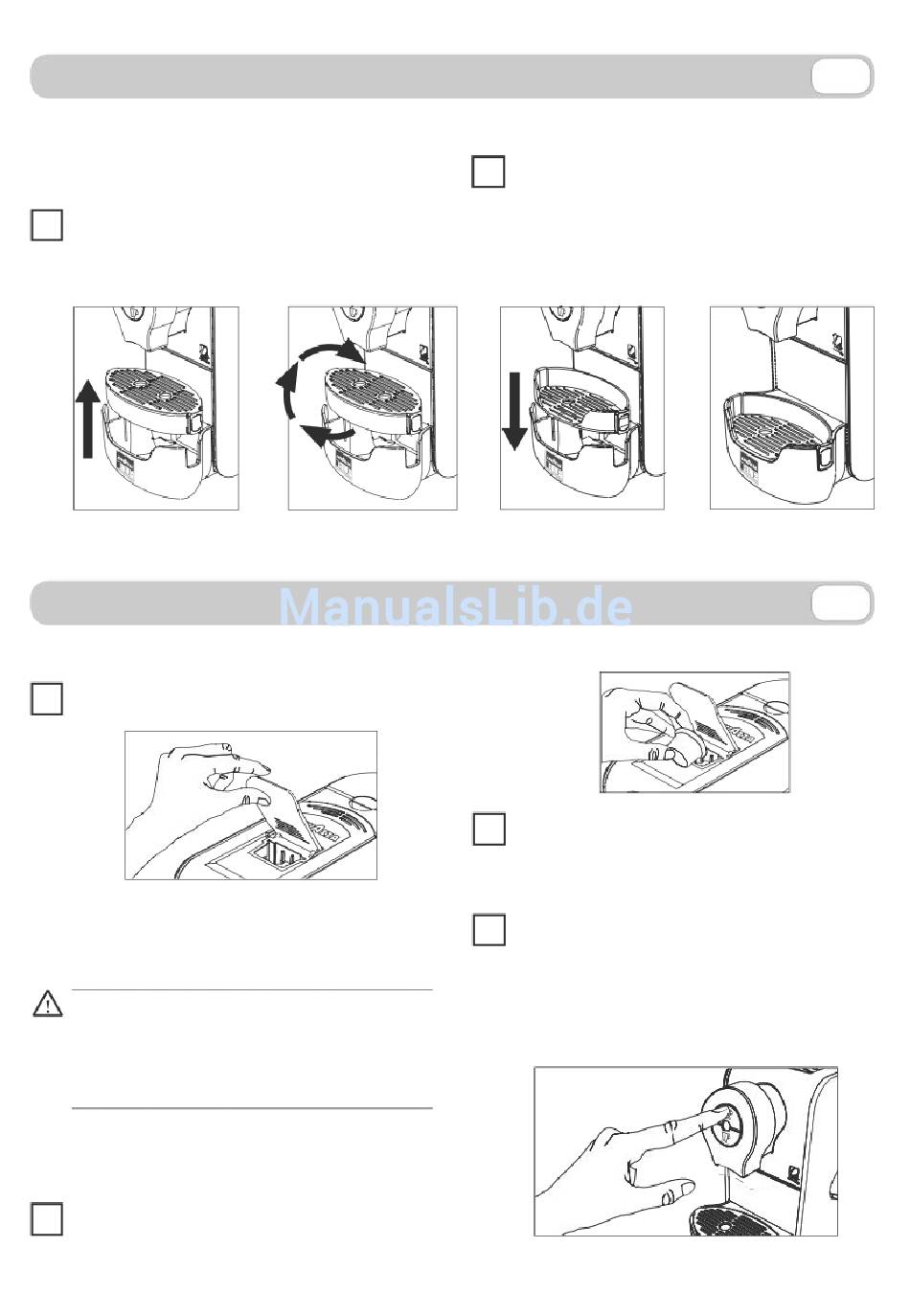 ManualsLib.de