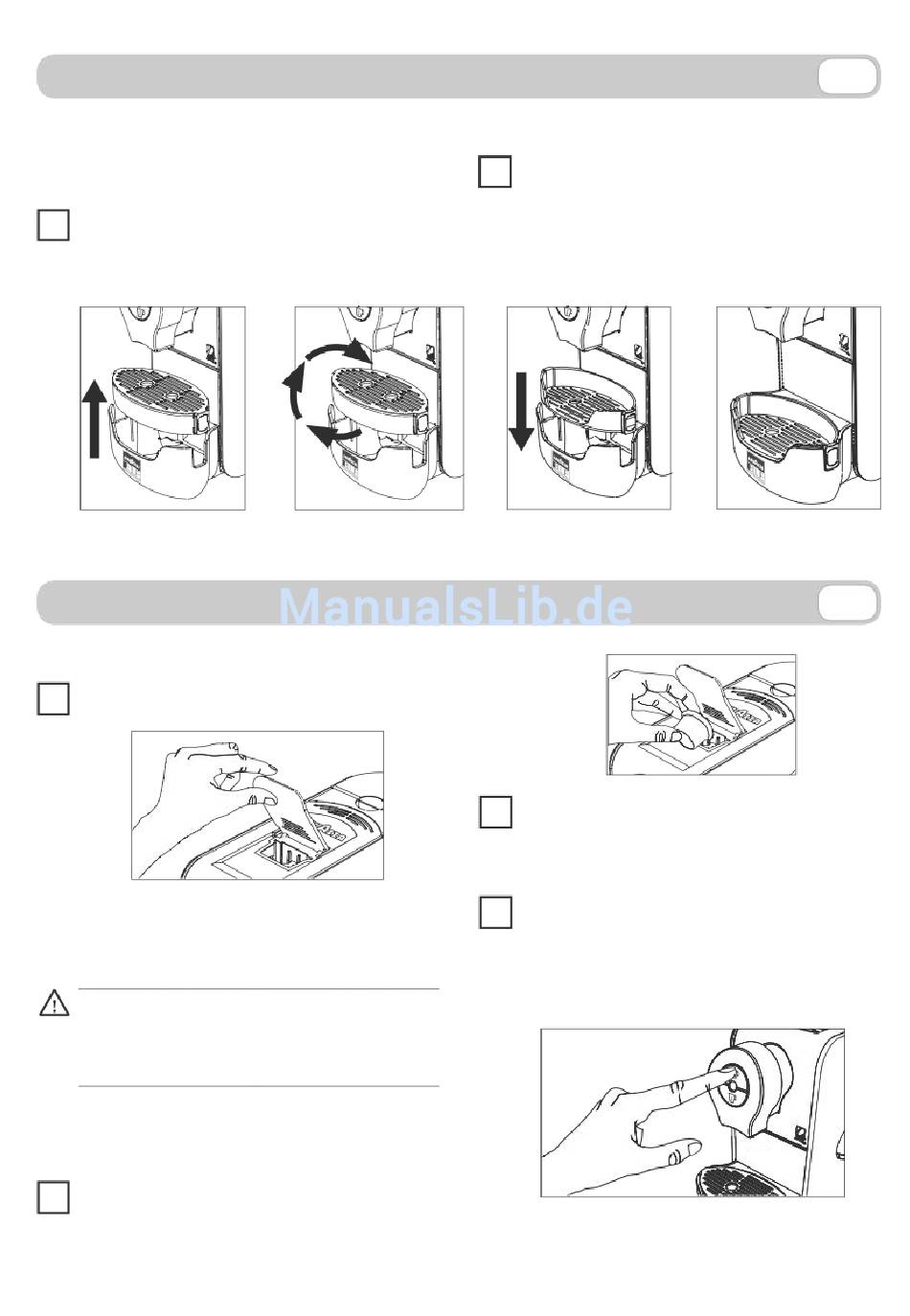 ManualsLib.de