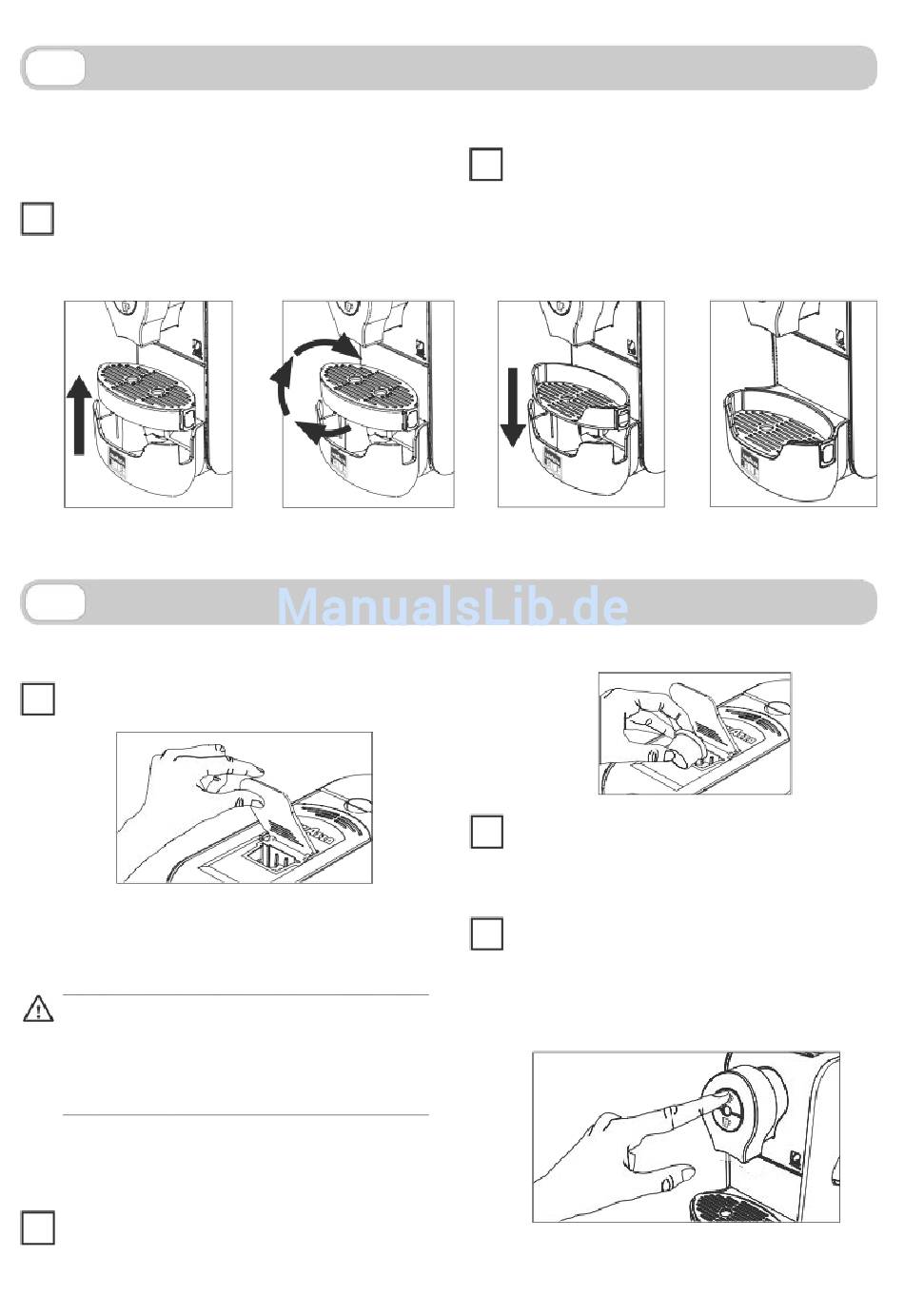 ManualsLib.de