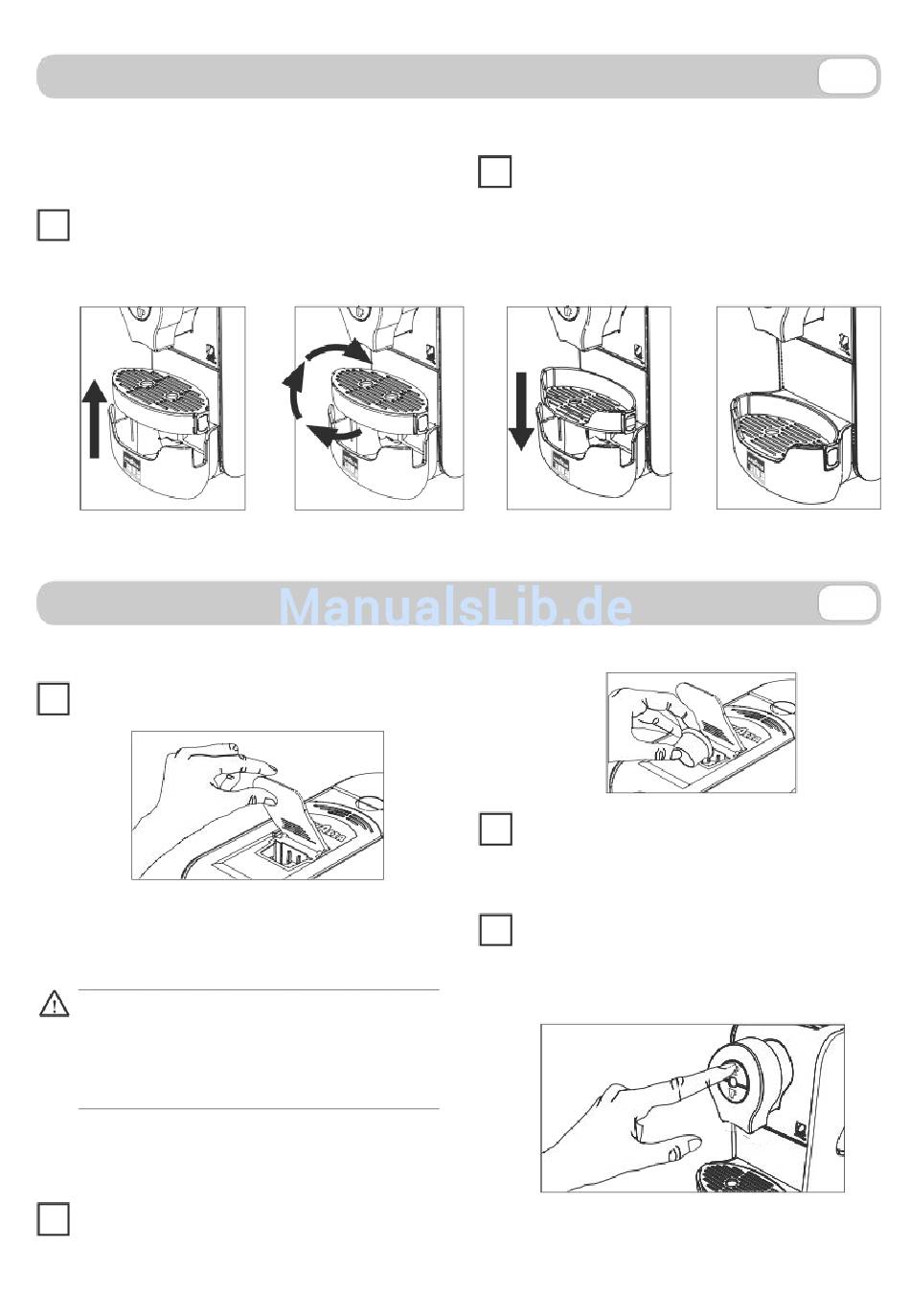 ManualsLib.de