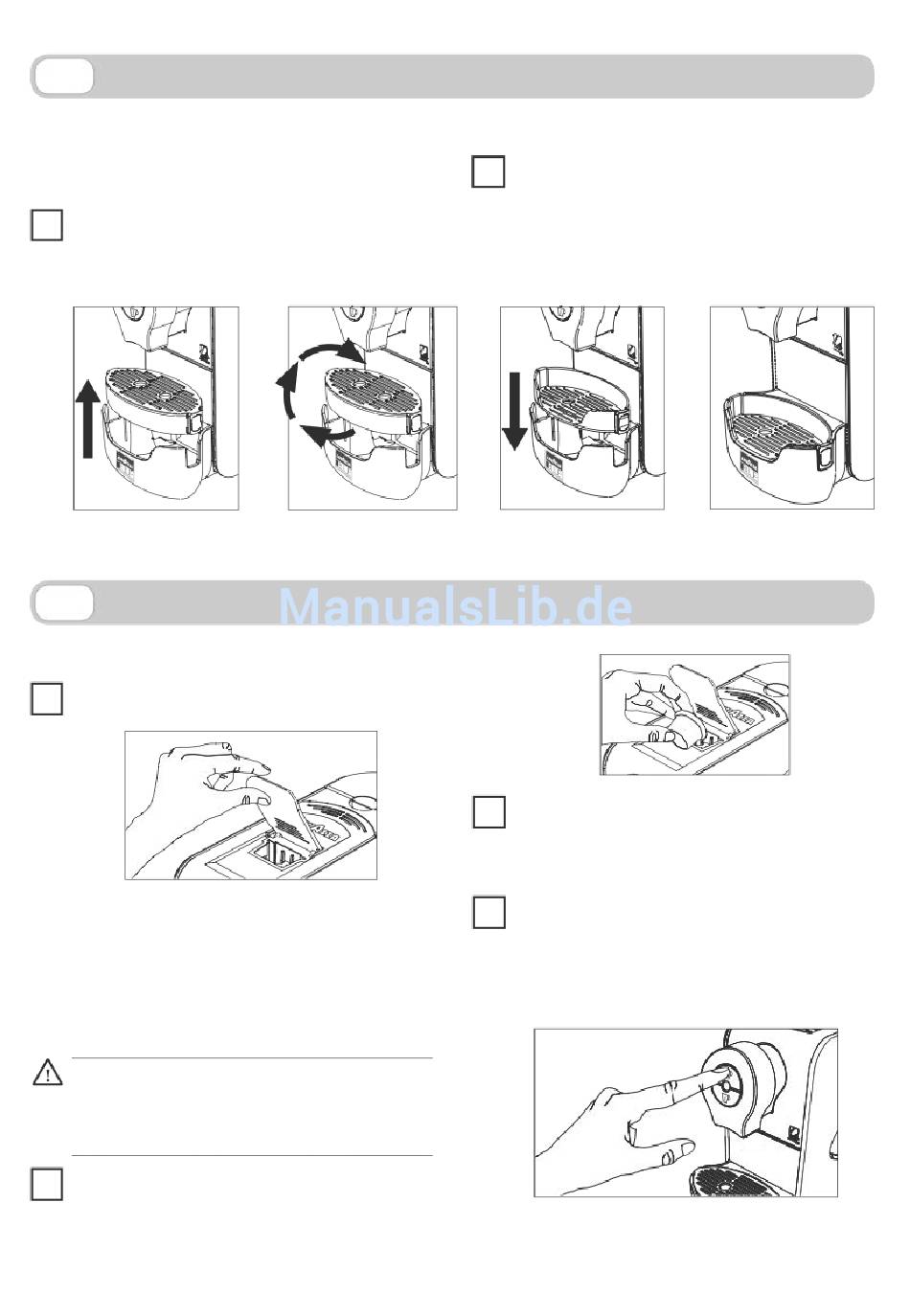 ManualsLib.de