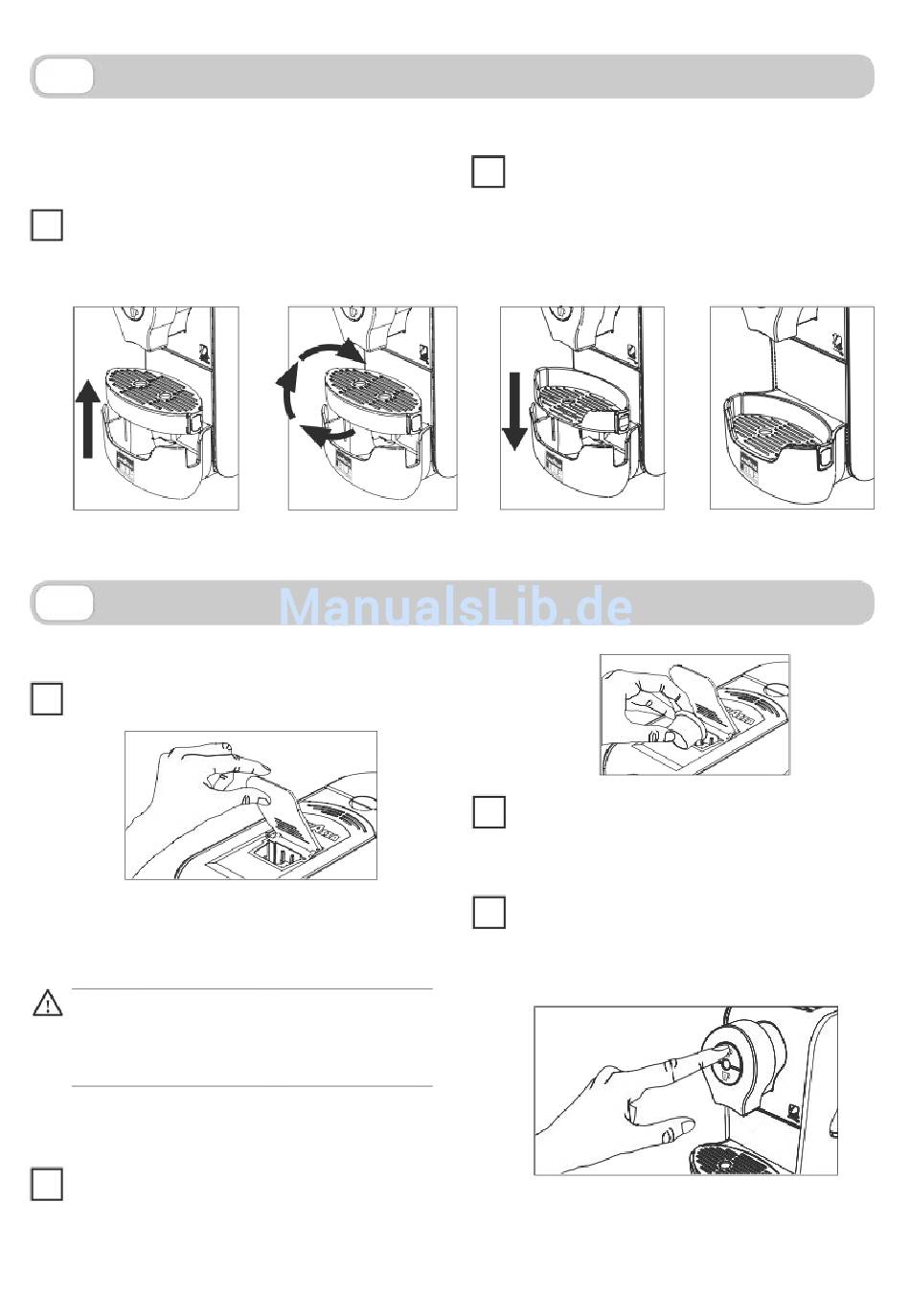 ManualsLib.de