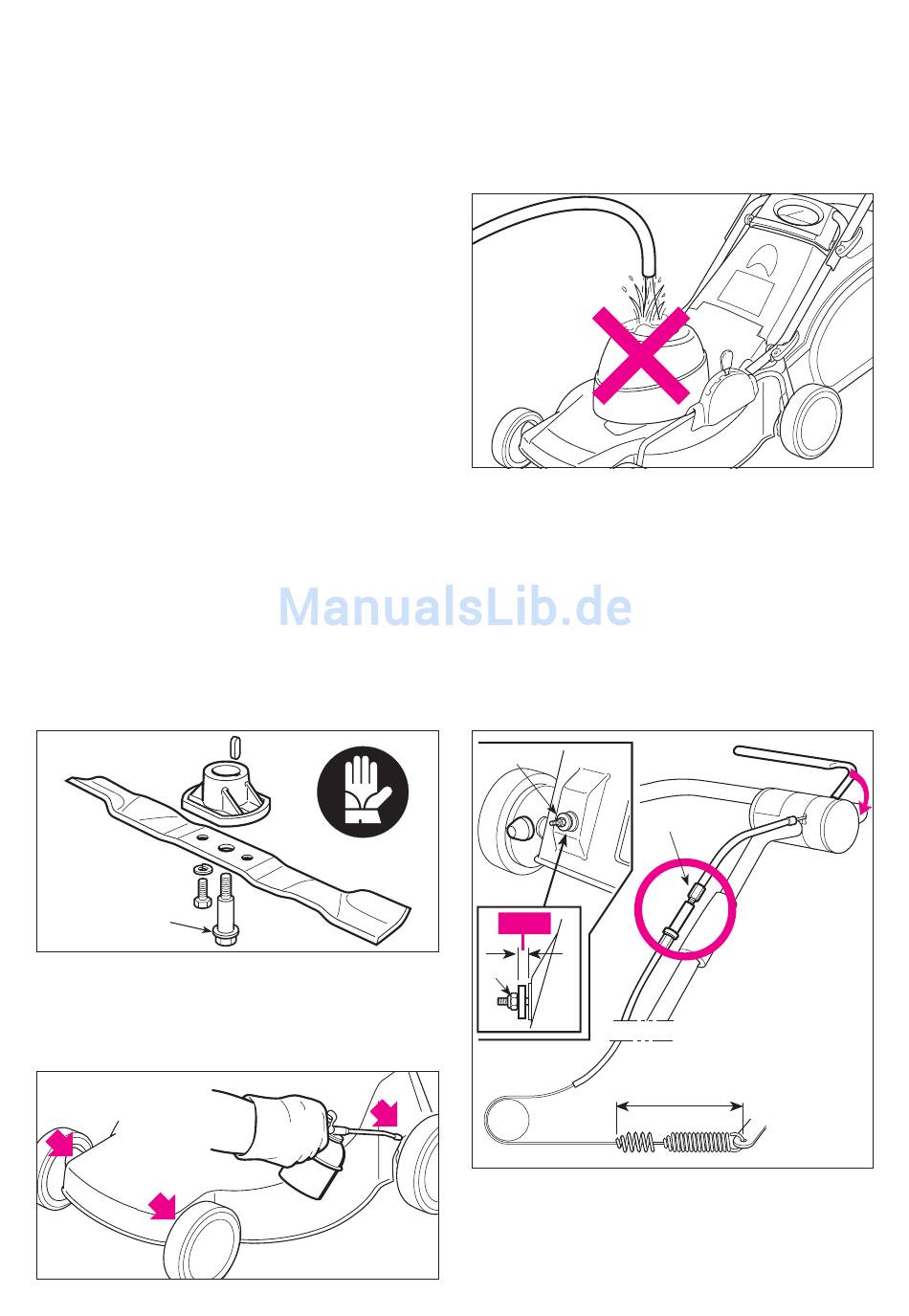 ManualsLib.de