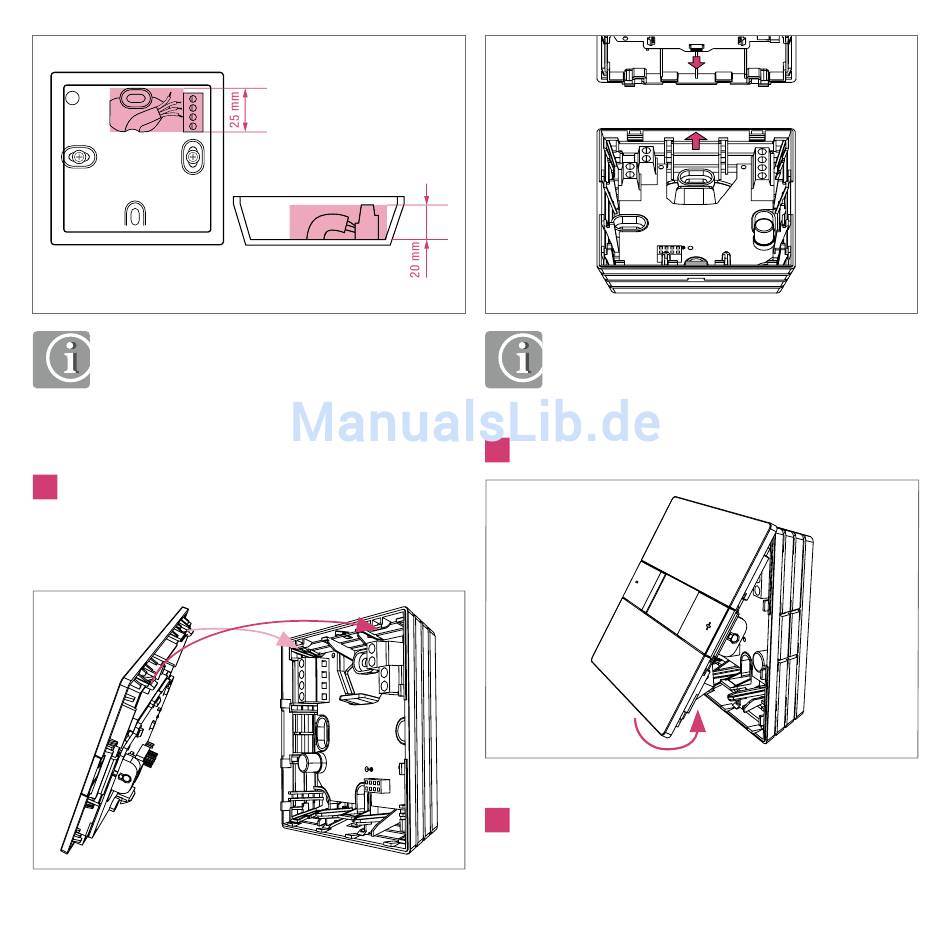 25 mm

20 mm

ManualsLib.de