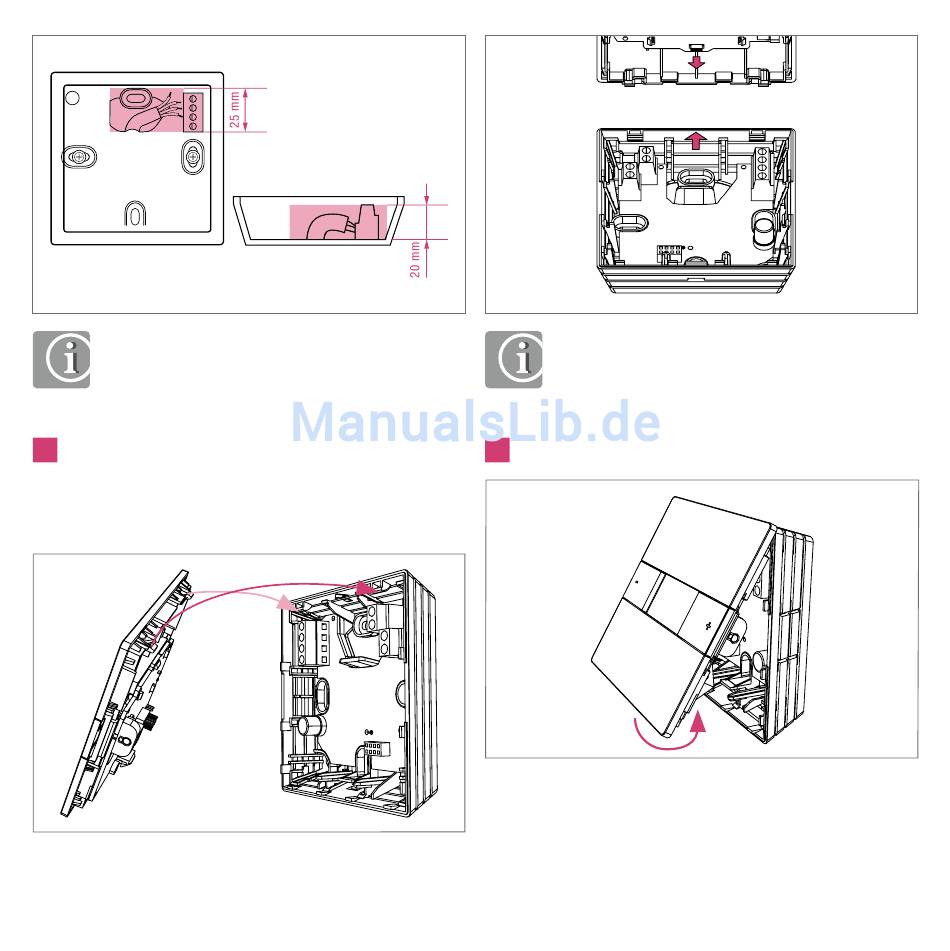 25 mm

20 mm

ManualsLib.de