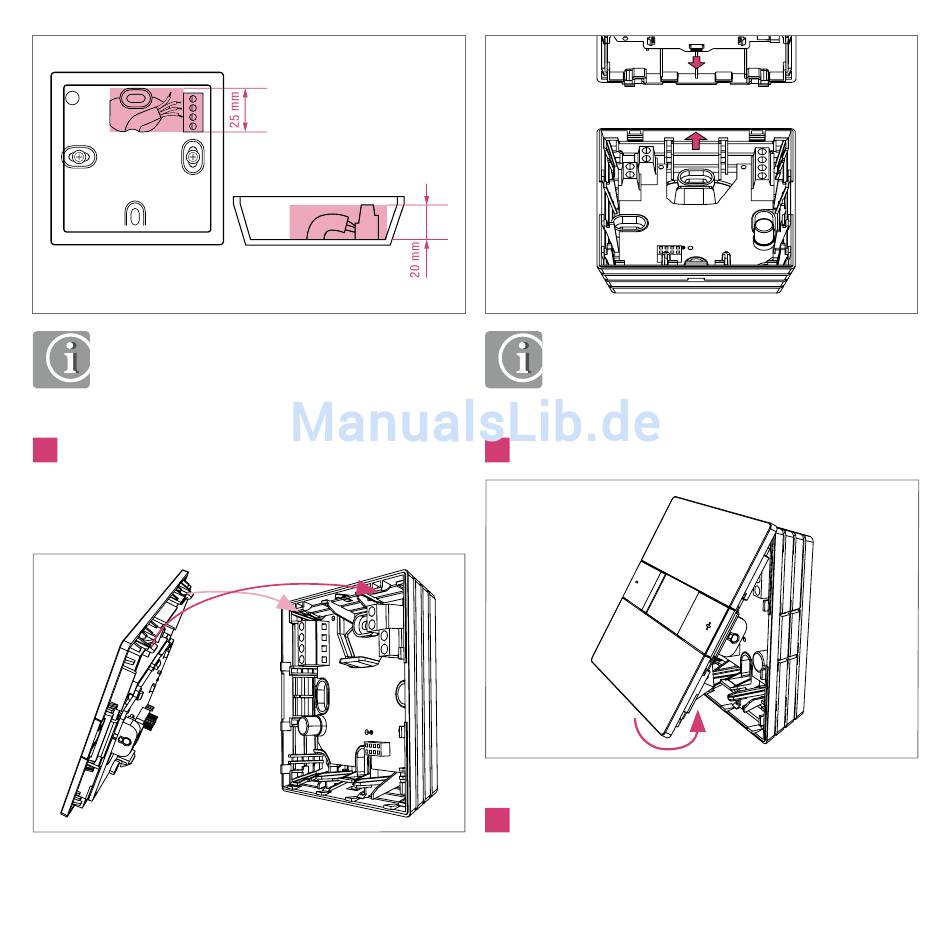 25 mm

20 mm

ManualsLib.de