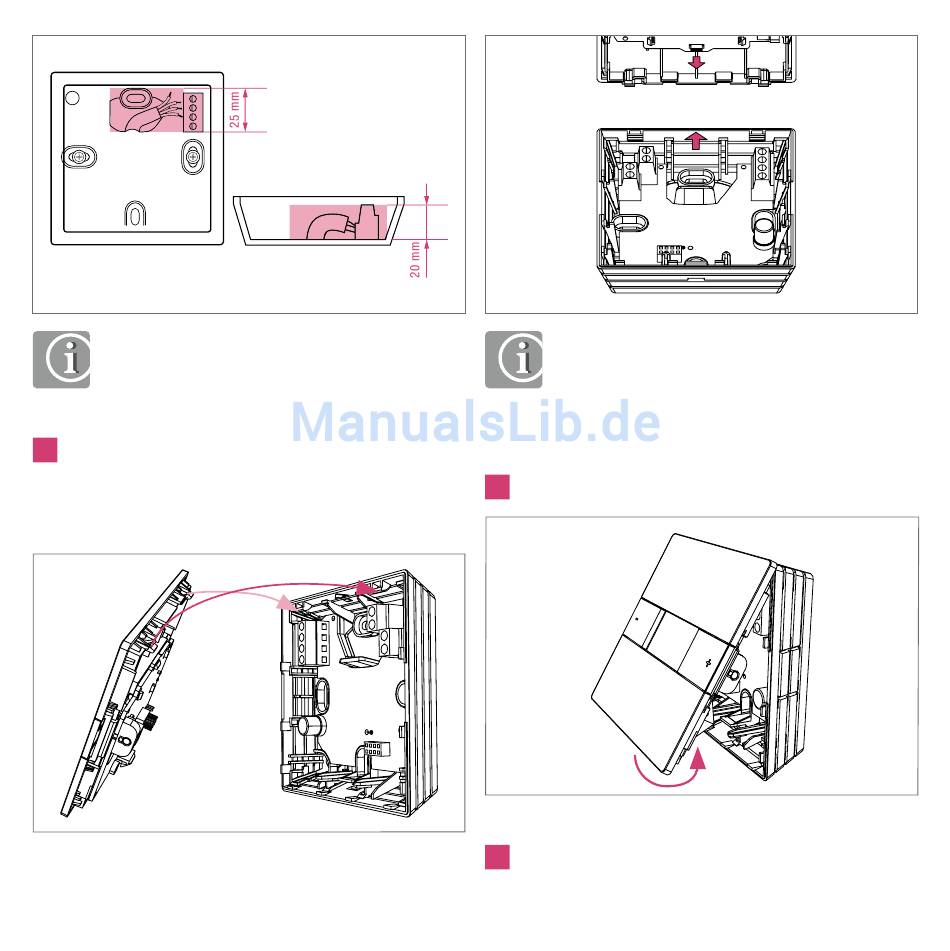 25 mm

20 mm

ManualsLib.de