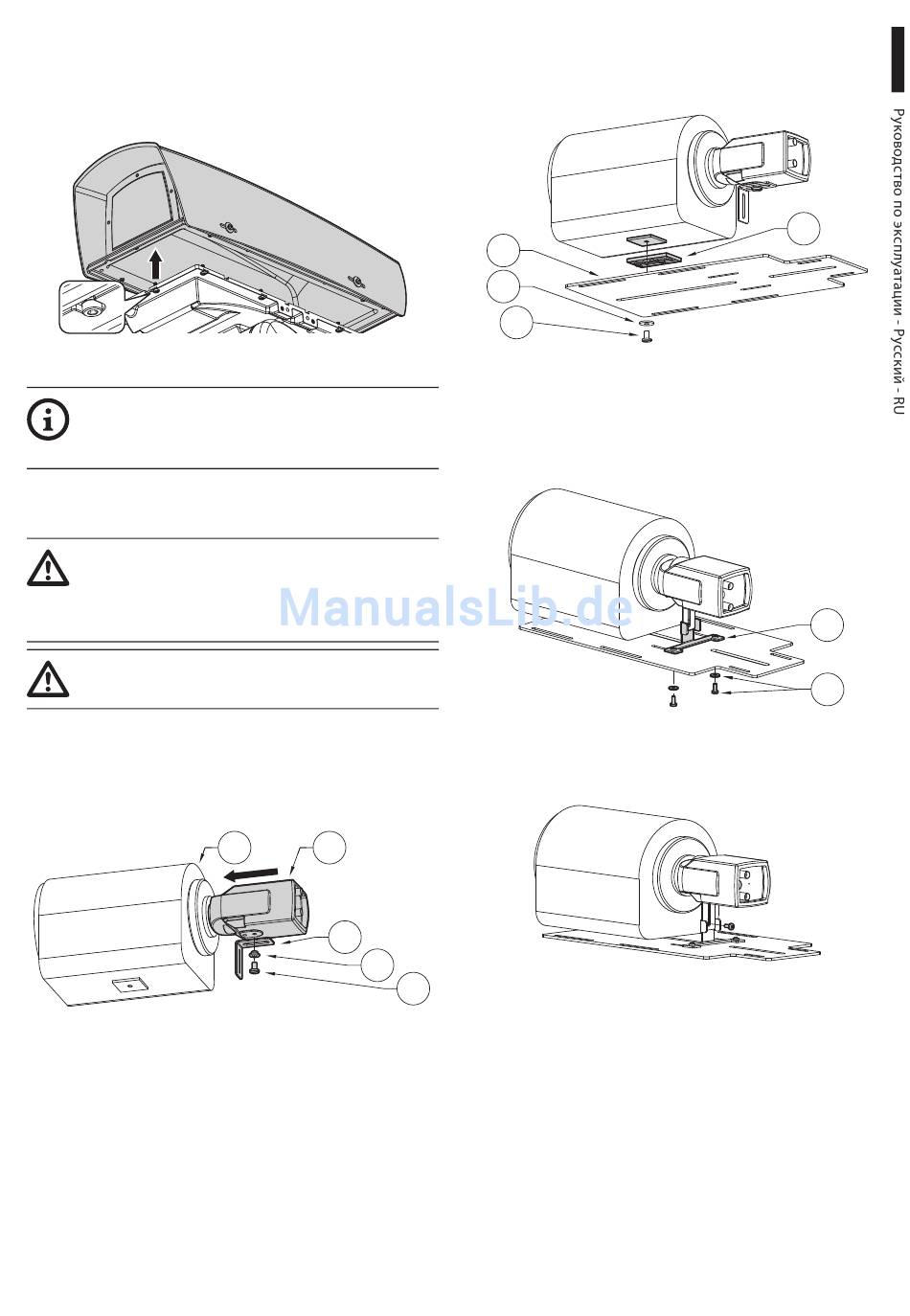 Руководство по эксплуатации - Русский - RU

ManualsLib.de