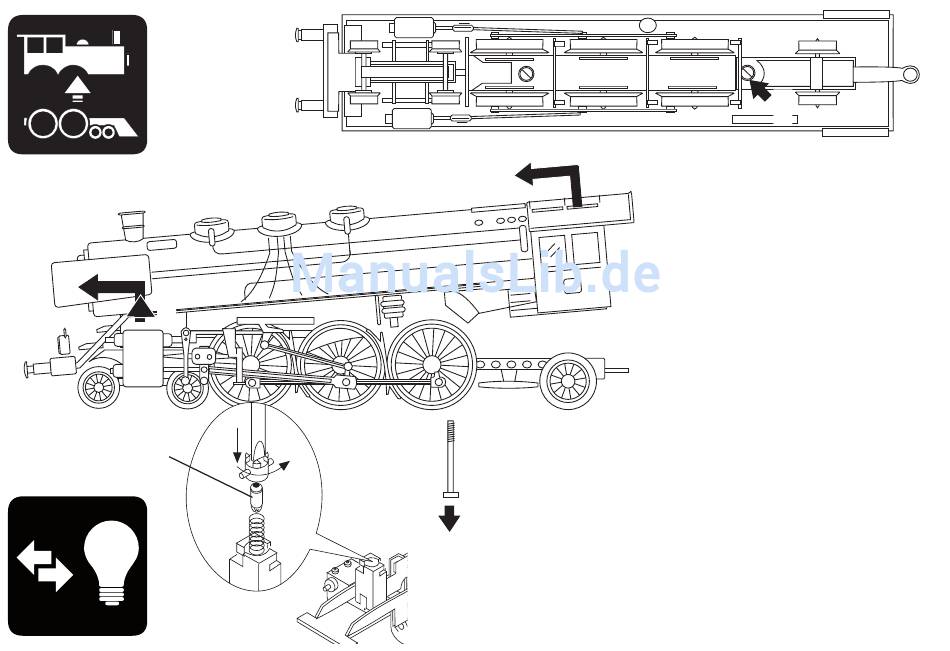 ManualsLib.de