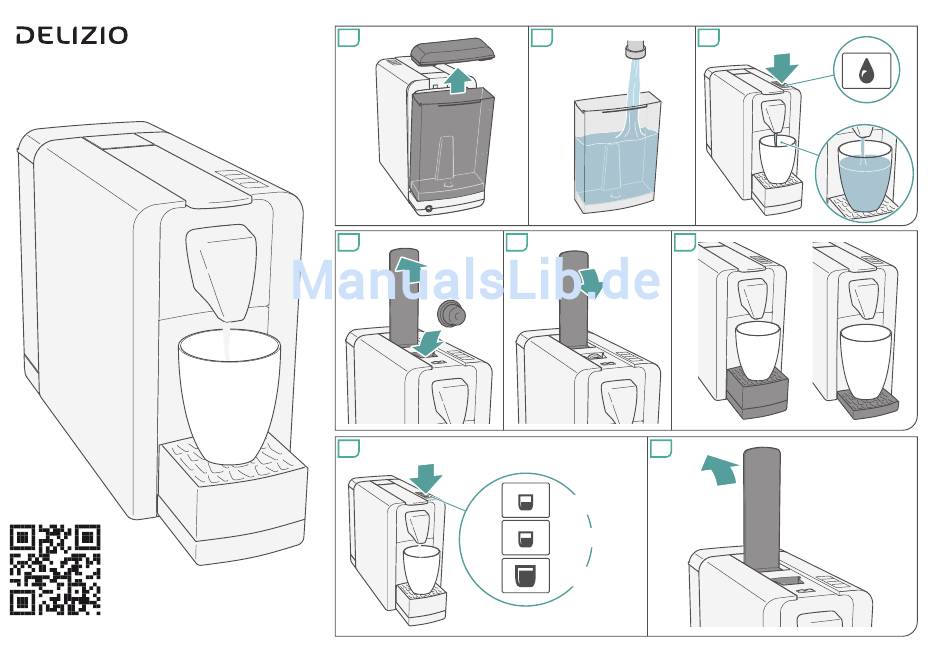 DELIZIO

ManualsLib.de