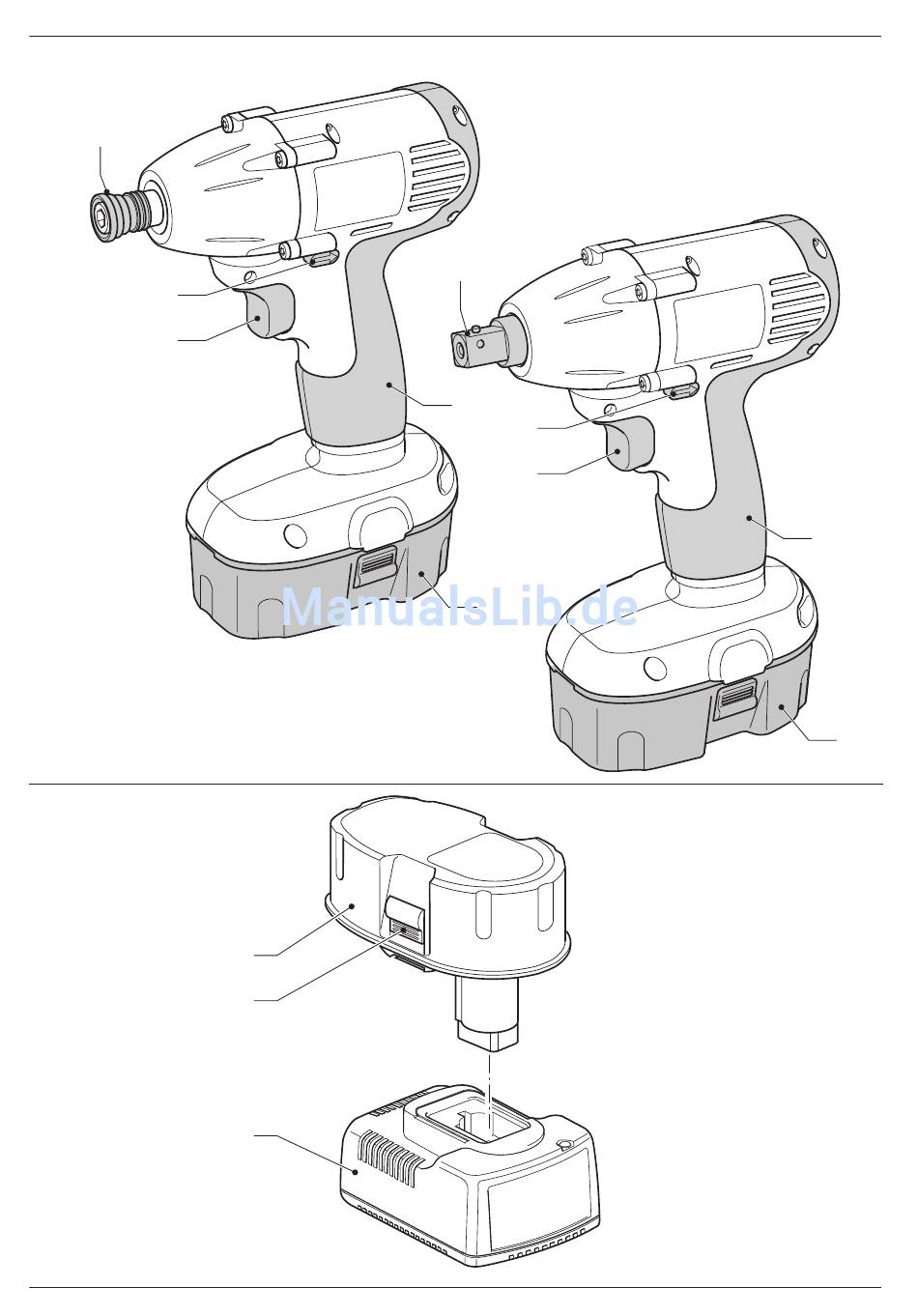 ManualsLib.de