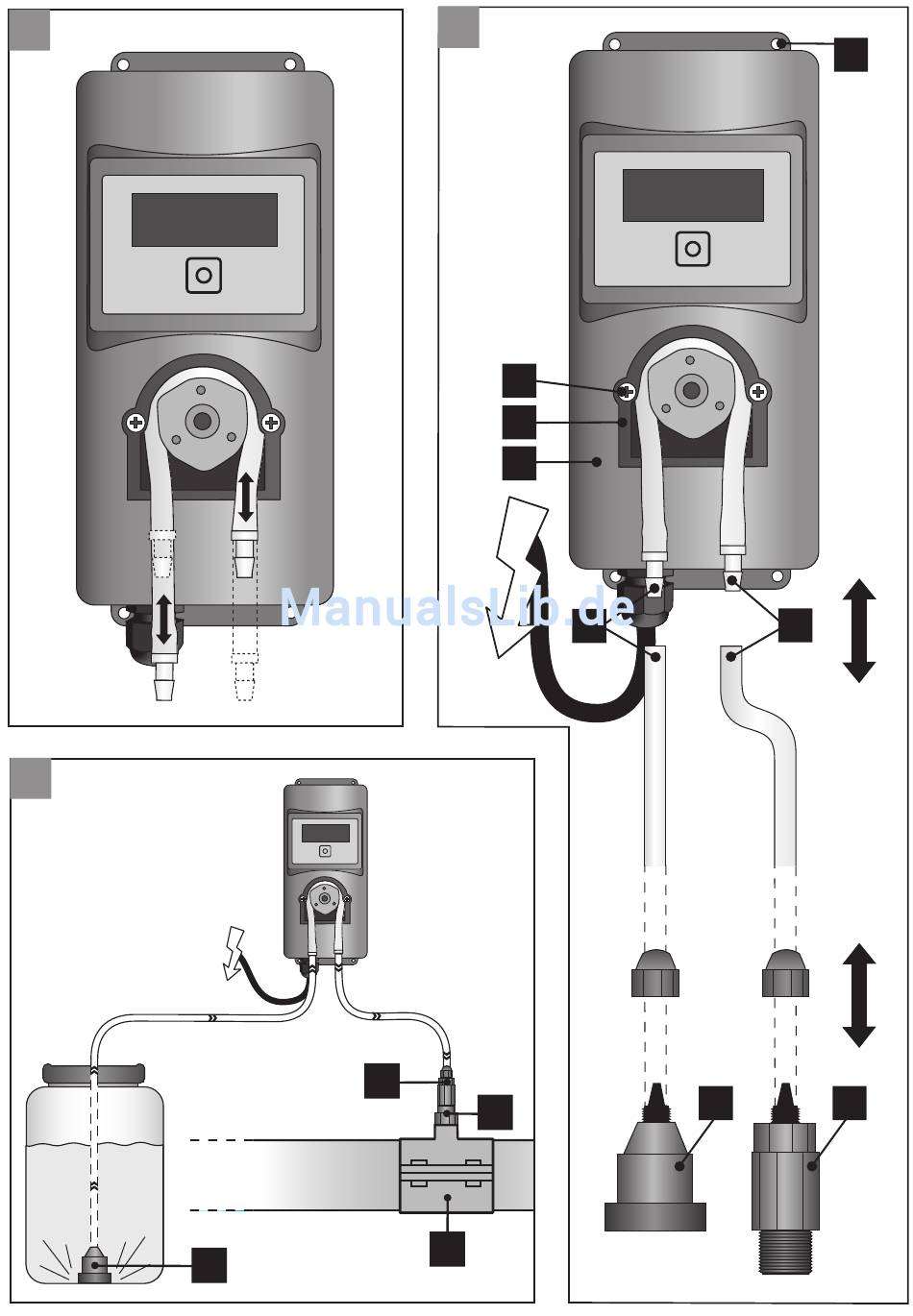 ManualsLib.de