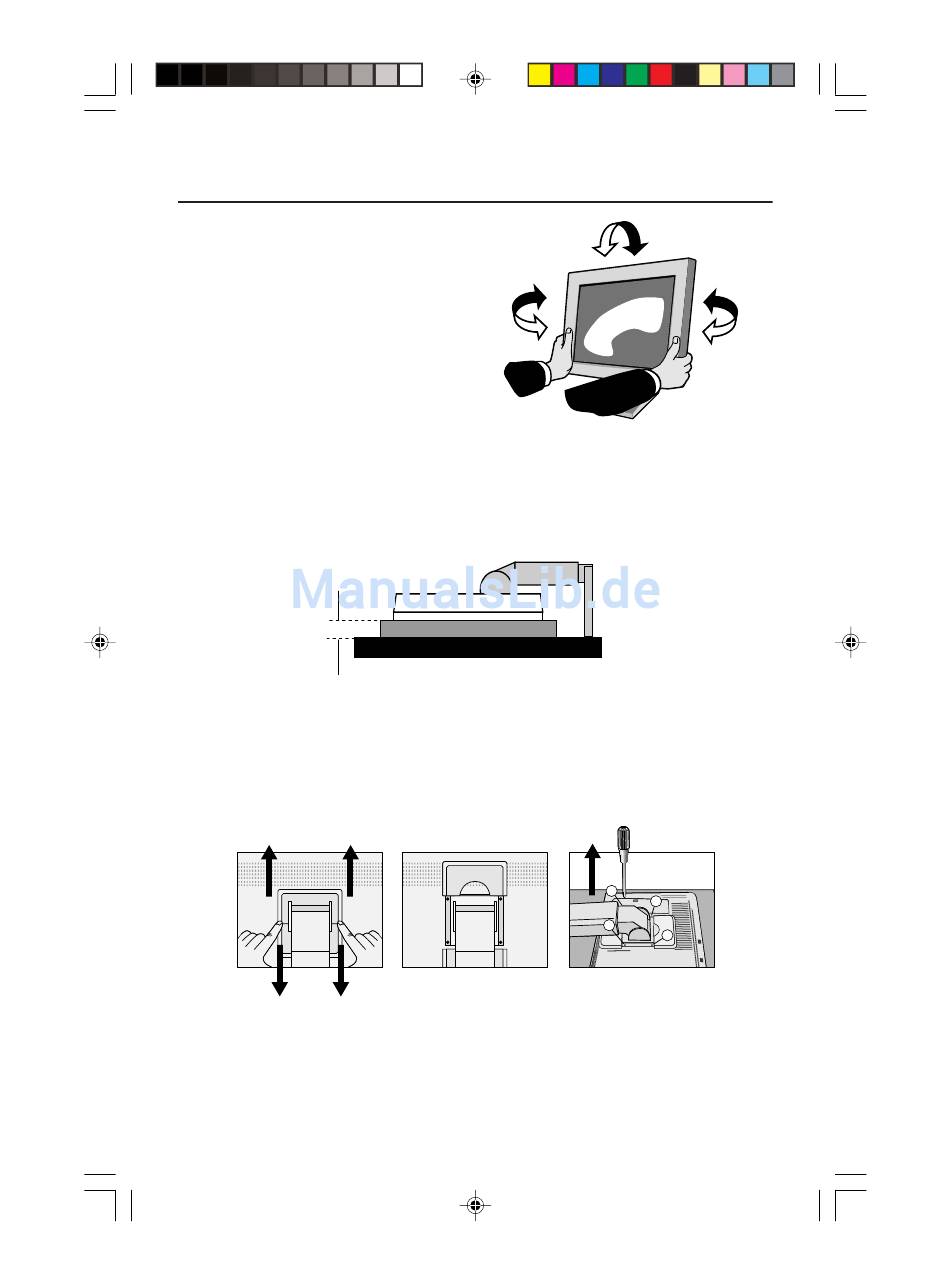 ManualsLib.de