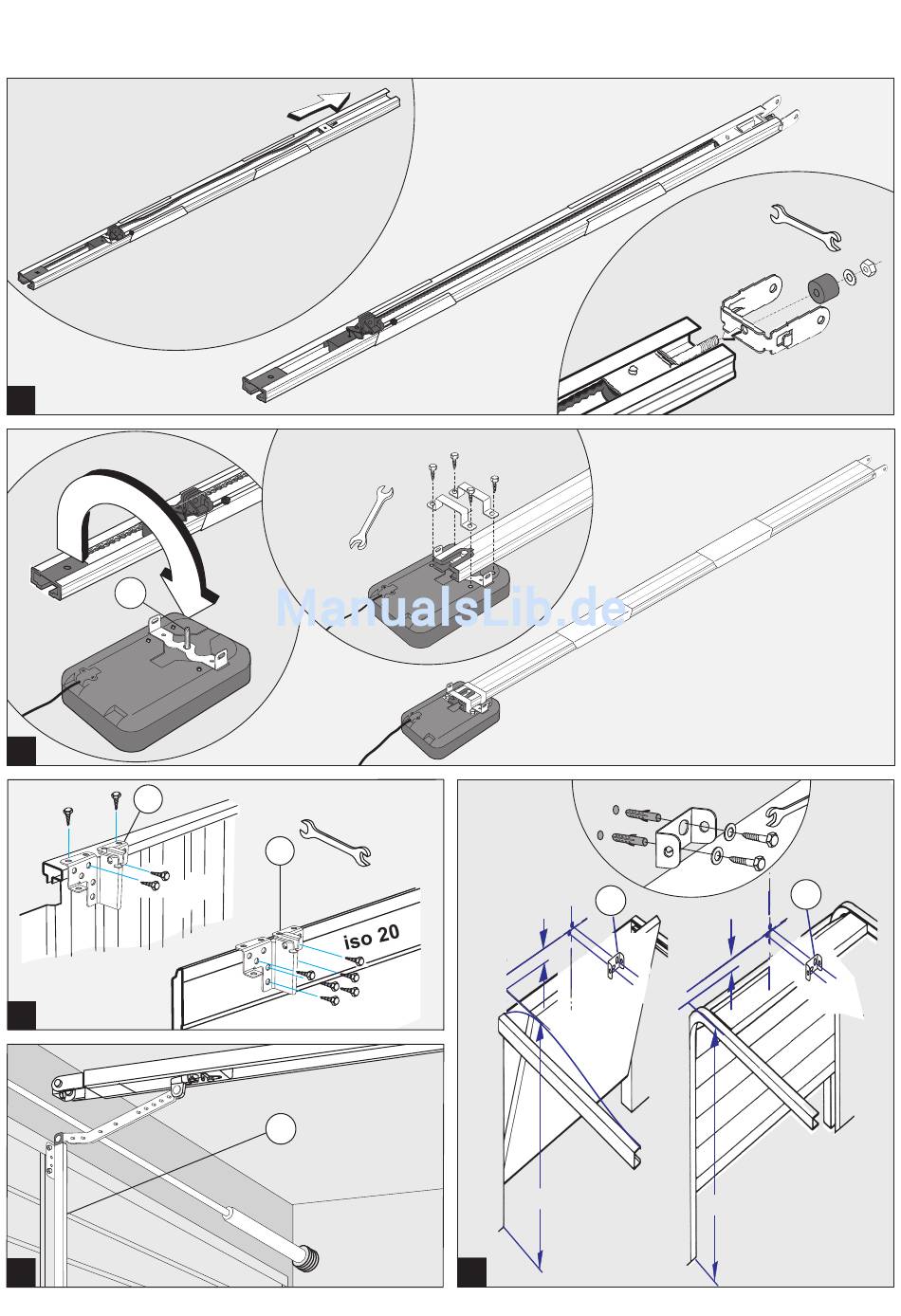 ManualsLib.de

iso 20