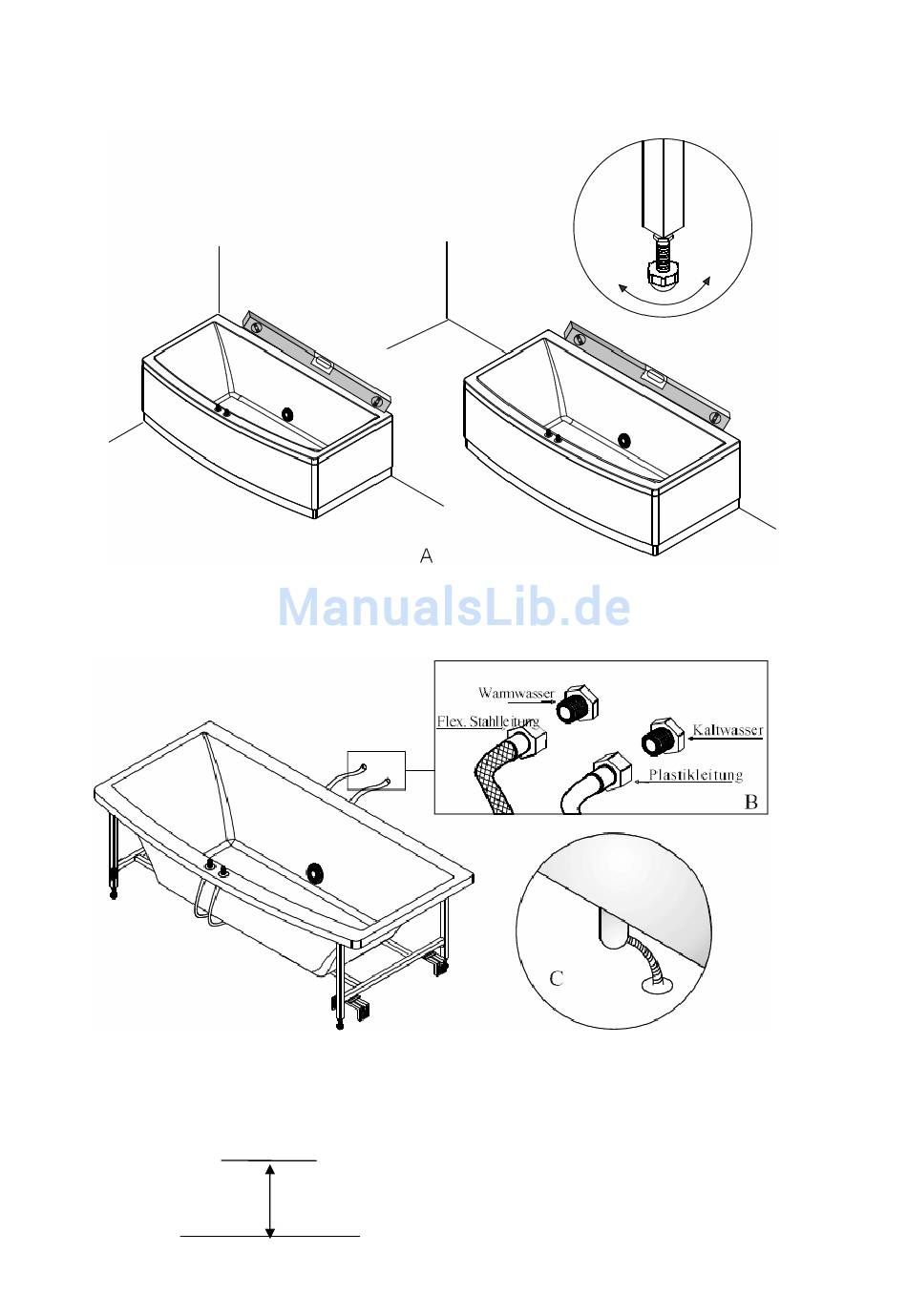 A

ManualsLib.de

Warmwasser

Flex. Stahlleitung

Kaltwasser

Plastikleitung

B

C