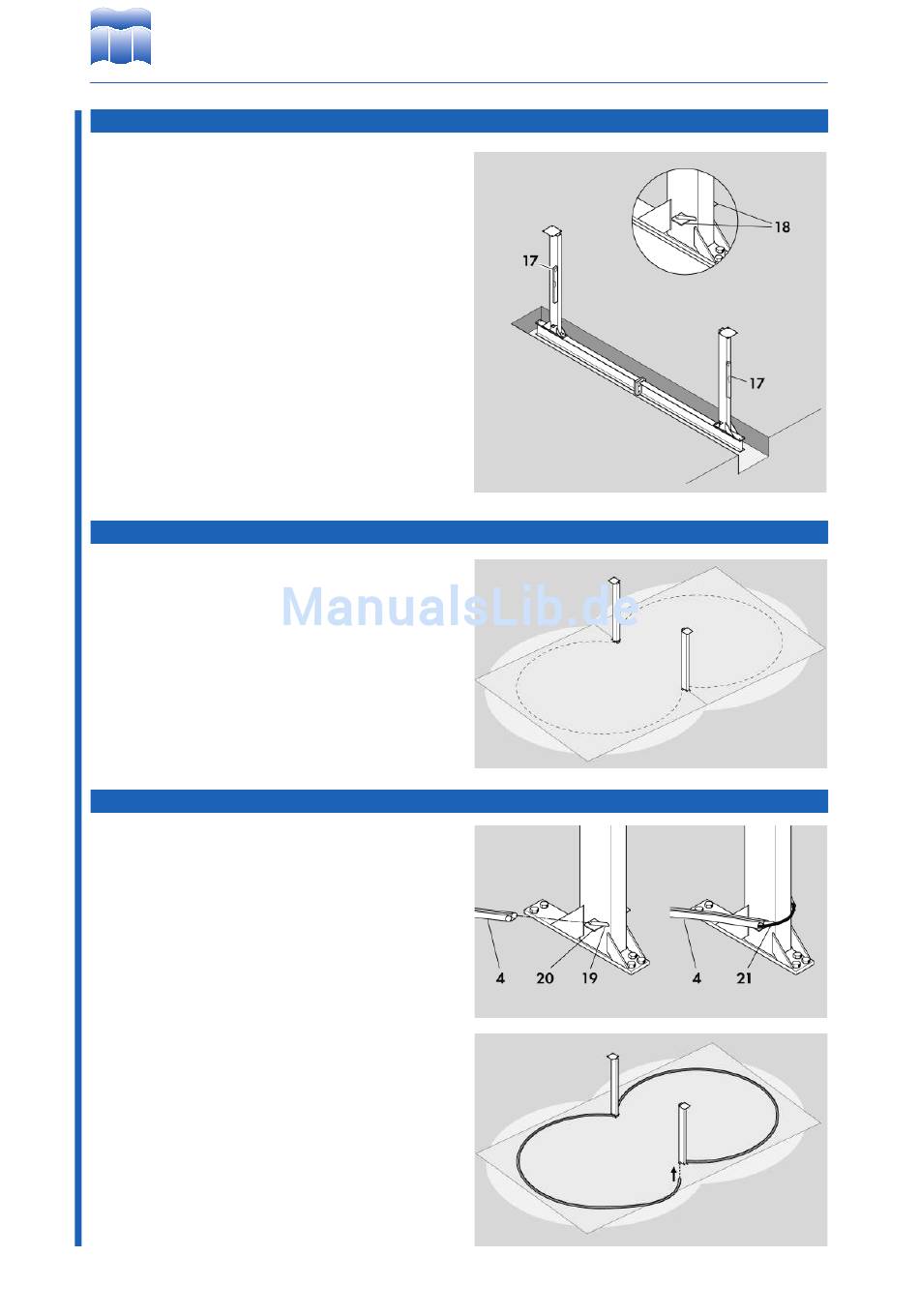 18

17

17

ManualsLib.de

4

20

19

4

21