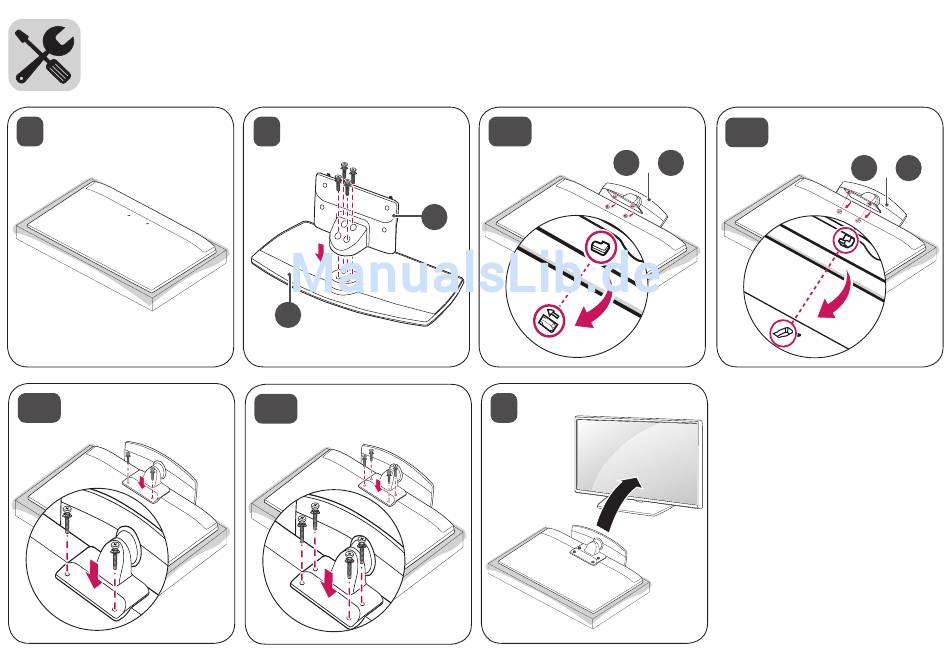 ManualsLib.de