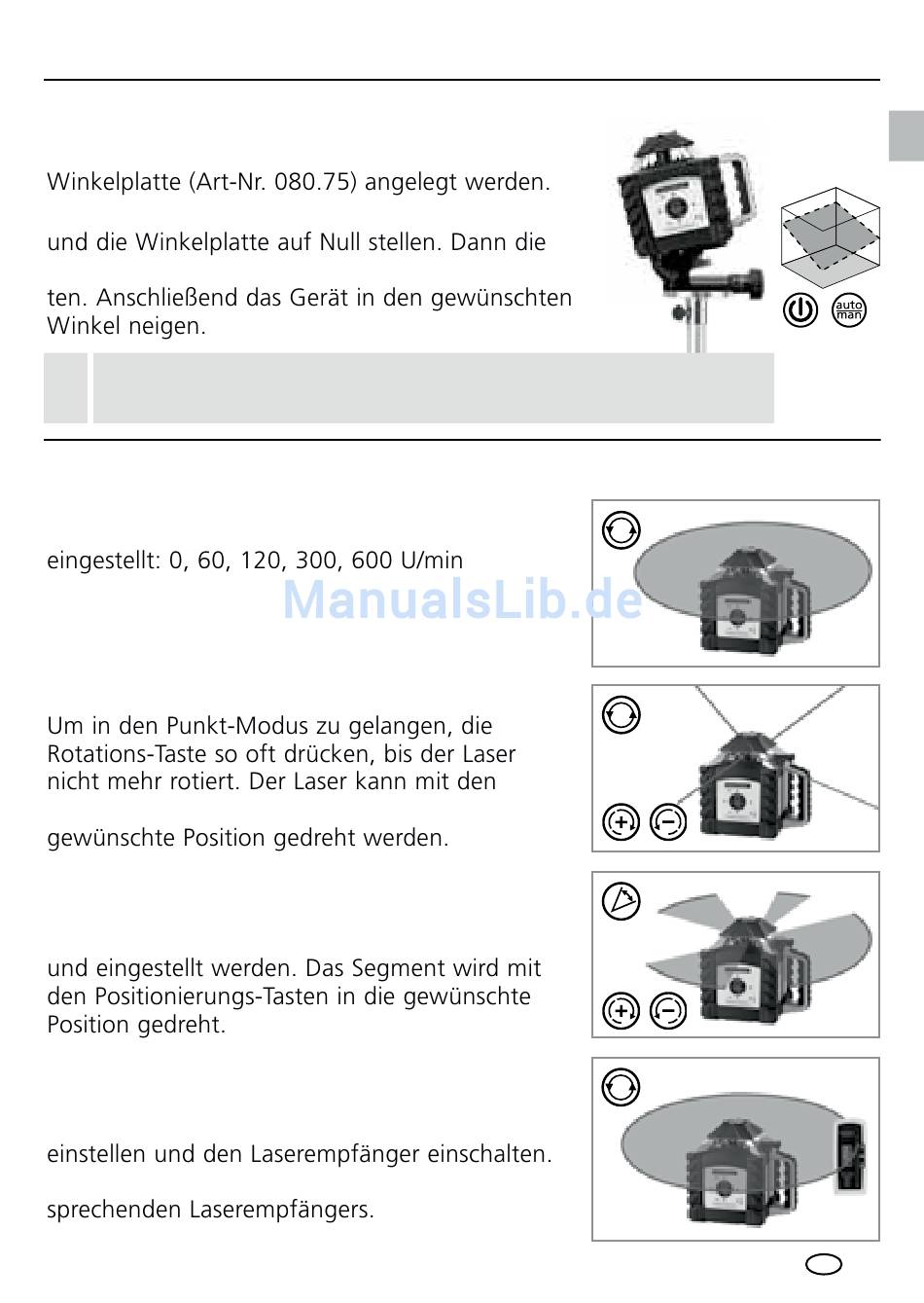 Winkelplatte (Art-Nr. 080.75) angelegt werden.

und die Winkelplatte auf Null stellen. Dann die

ten. Anschließend das Gerät in den gewünschten Winkel neigen.

auto man

eingestellt: 0, 60, 120, 300, 600 U/min

ManualsLib.de

Um in den Punkt-Modus zu gelangen, die Rotations-Taste so oft drücken, bis der Laser nicht mehr rotiert. Der Laser kann mit den

gewünschte Position gedreht werden.

und eingestellt werden. Das Segment wird mit den Positionierungs-Tasten in die gewünschte Position gedreht.

einstellen und den Laserempfänger einschalten.

sprechenden Laserempfängers.