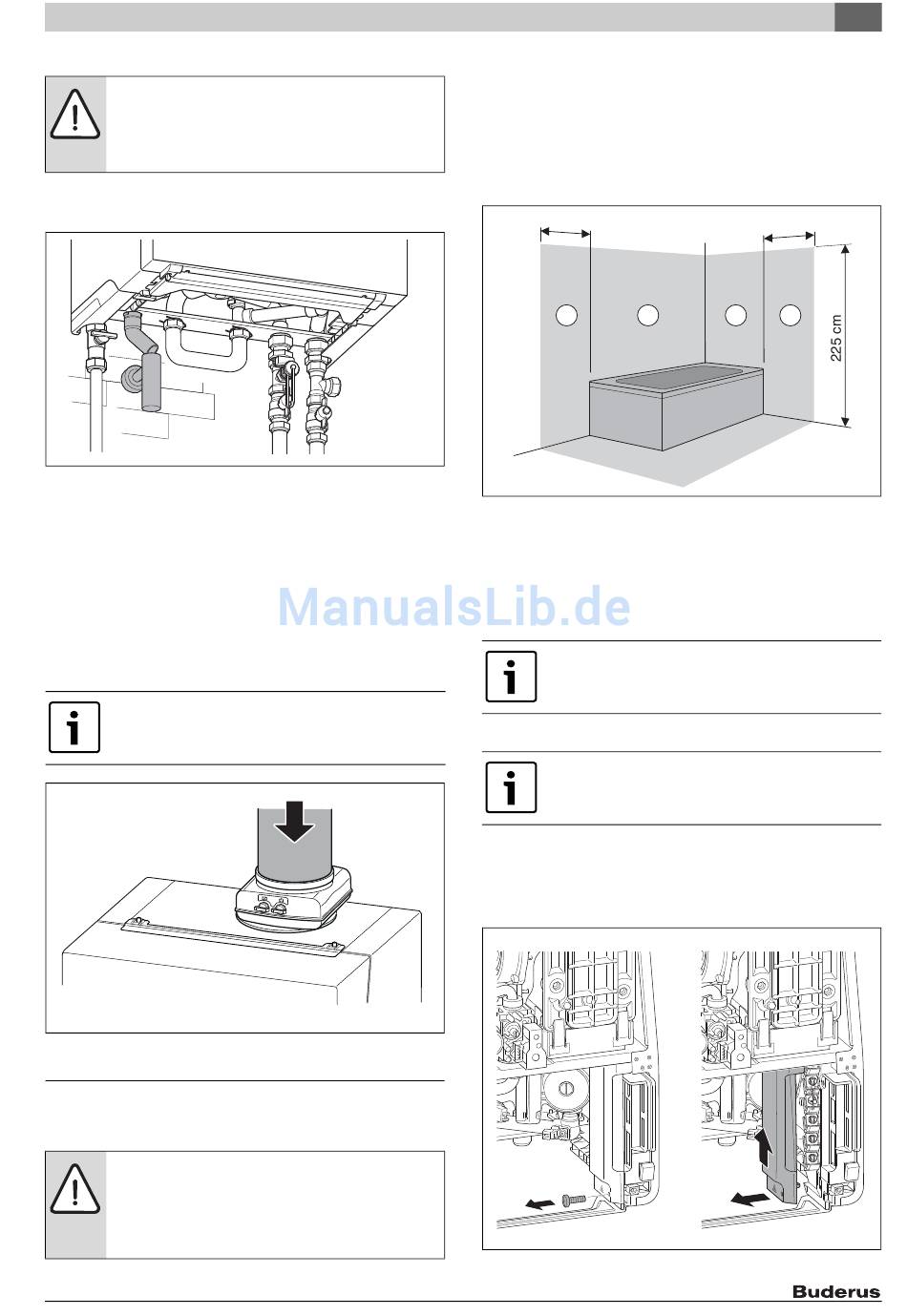 225 cm

ManualsLib.de

Buderus