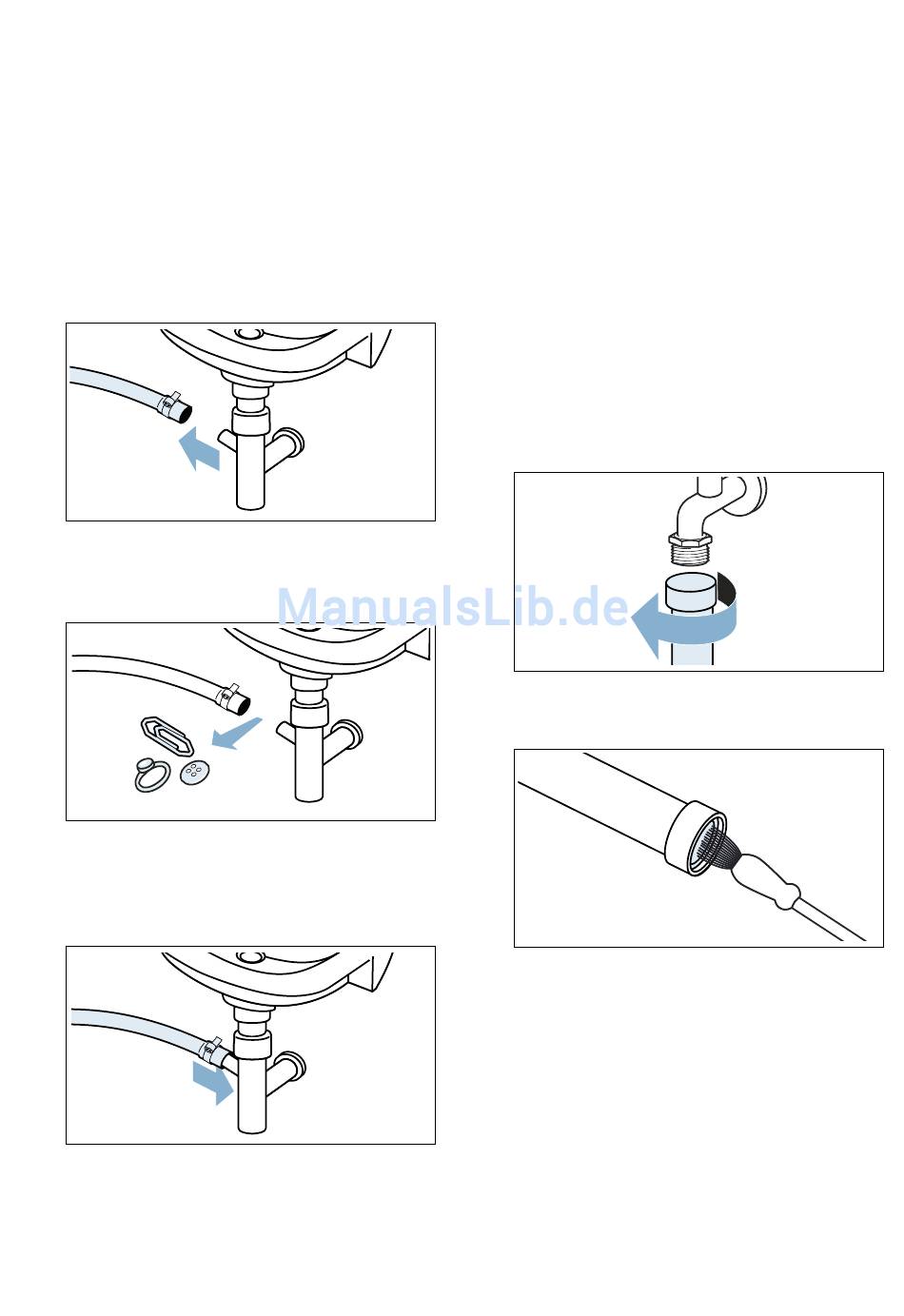 ManualsLib.de