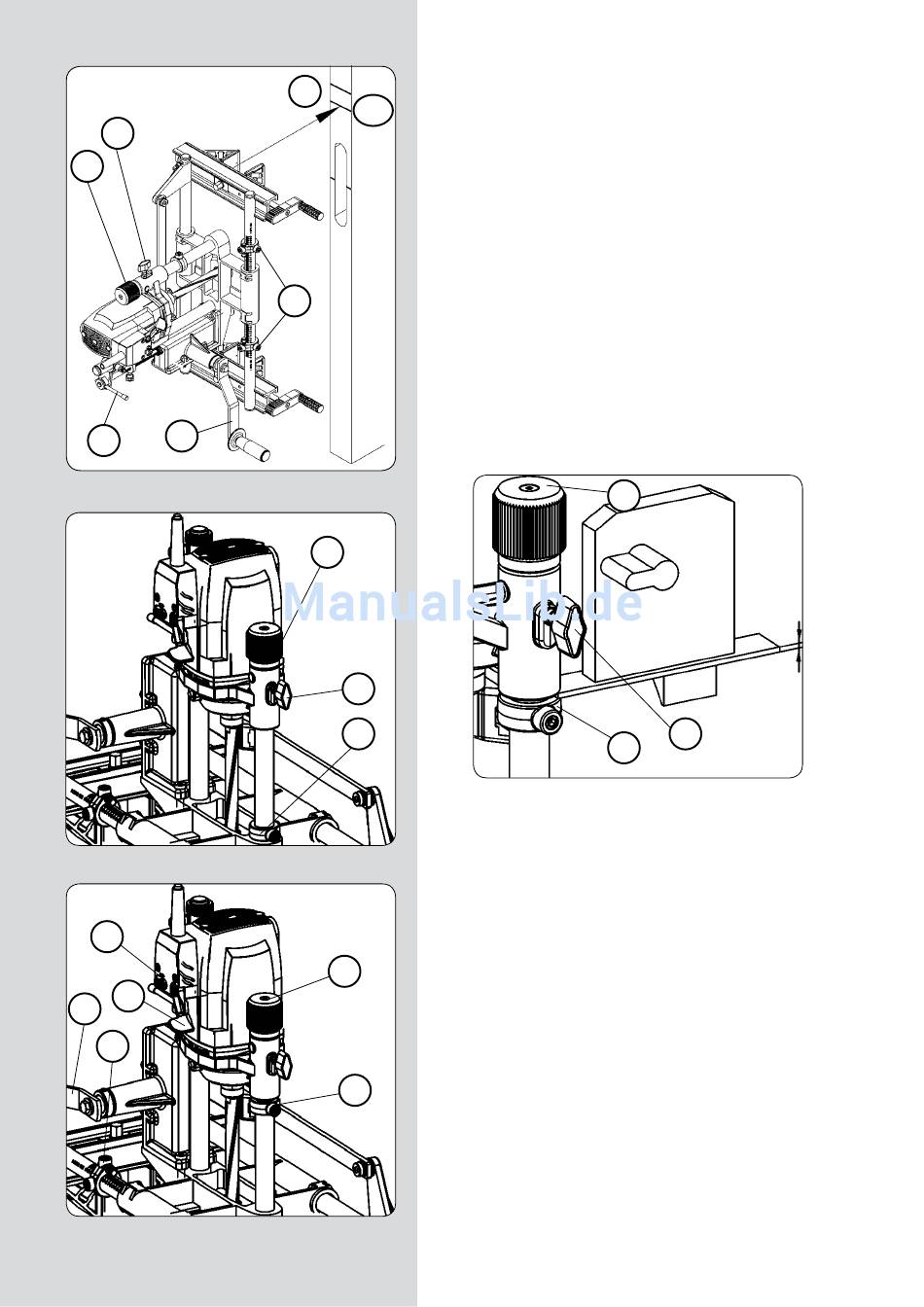 ManualsLib.de