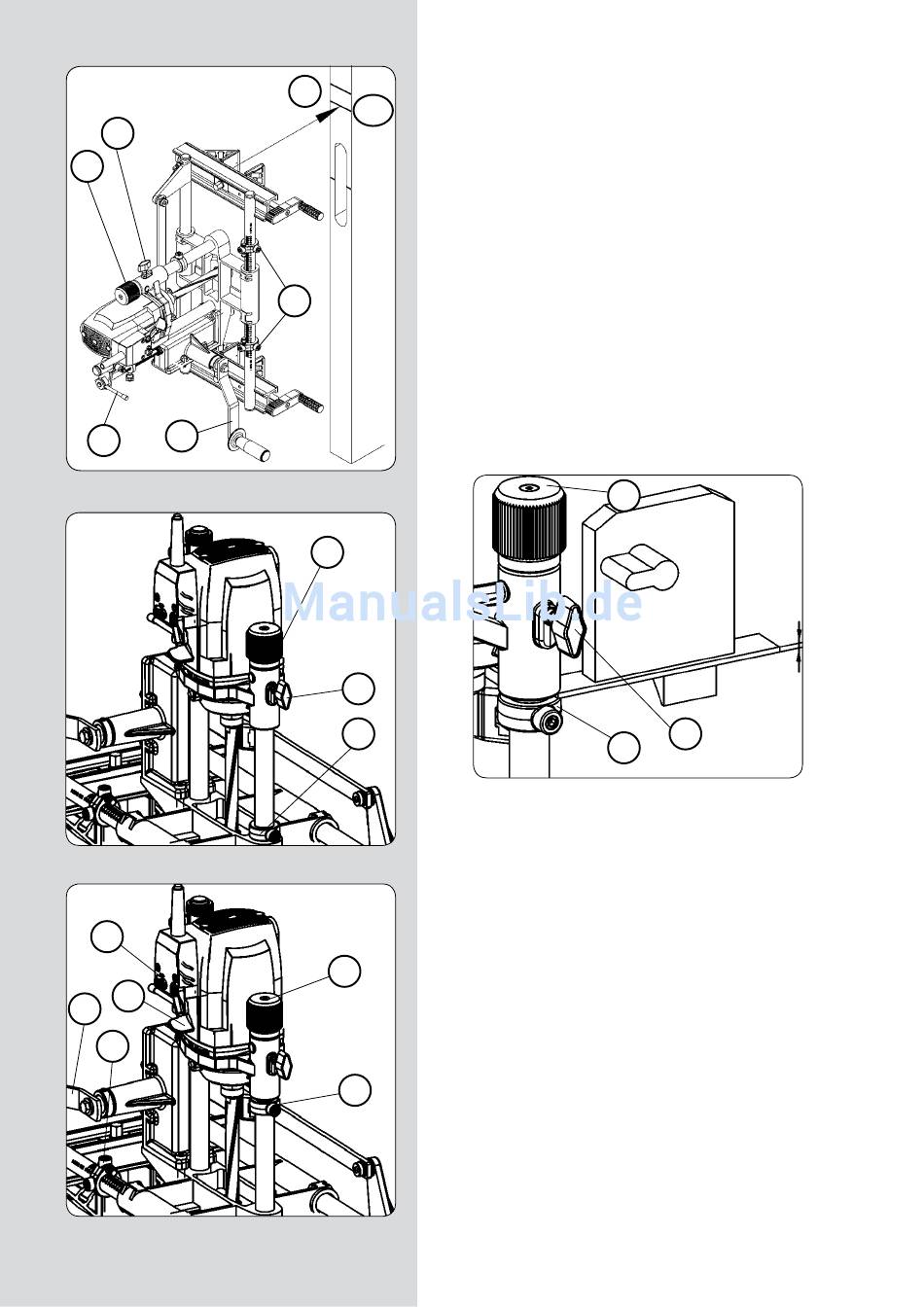 ManualsLib.de