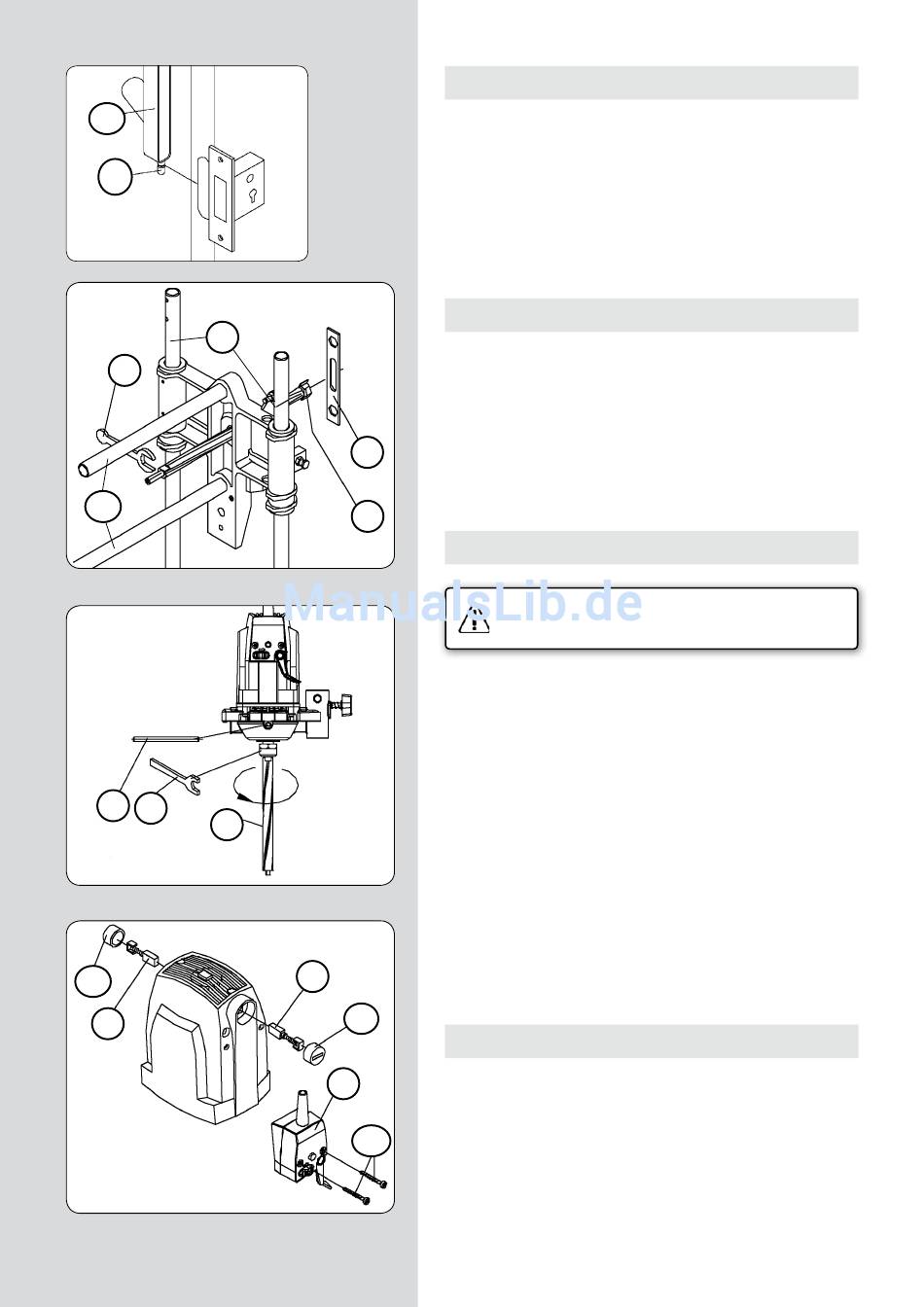 ManualsLib.de