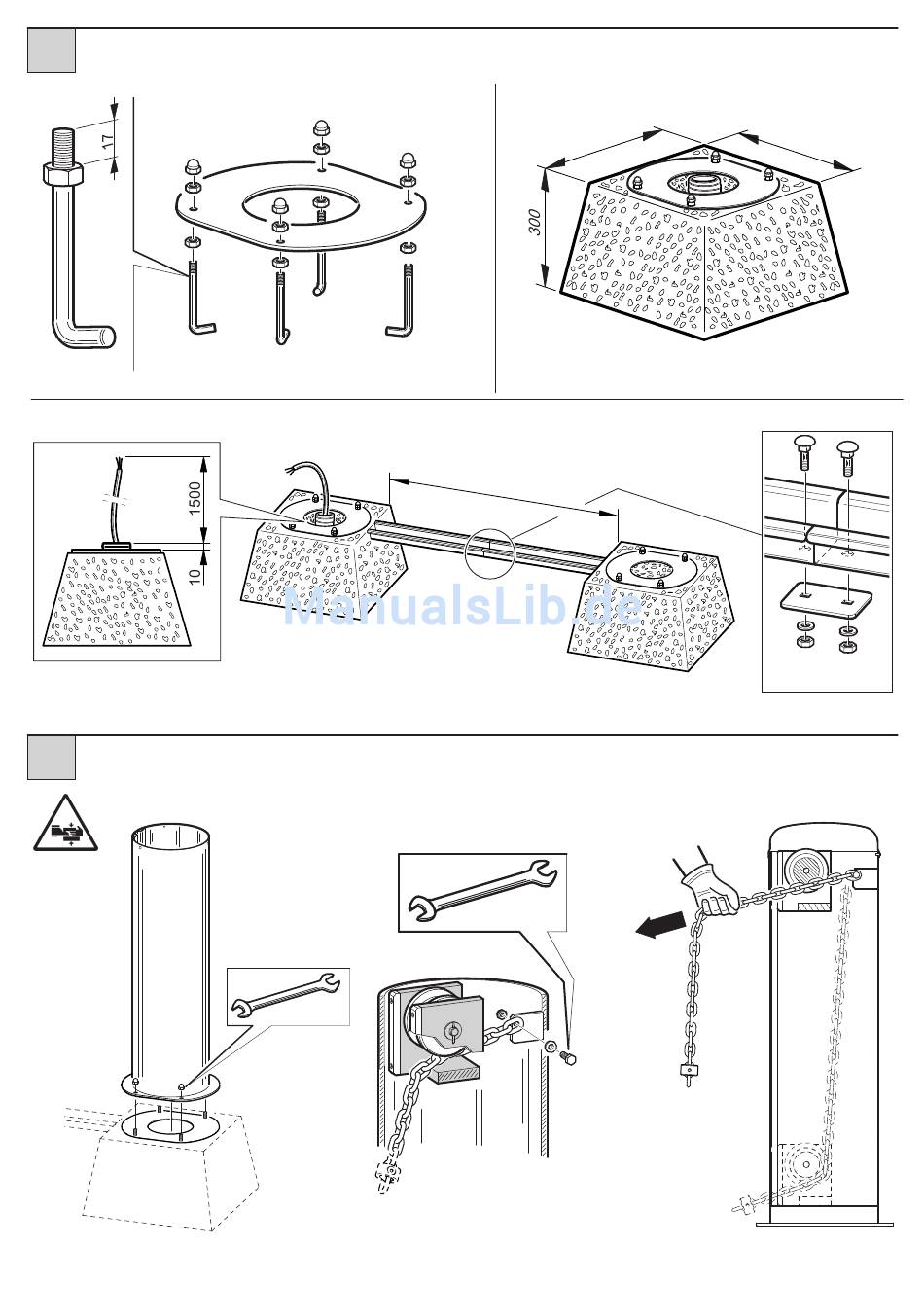 17

300

1500

10

ManualsLib.de