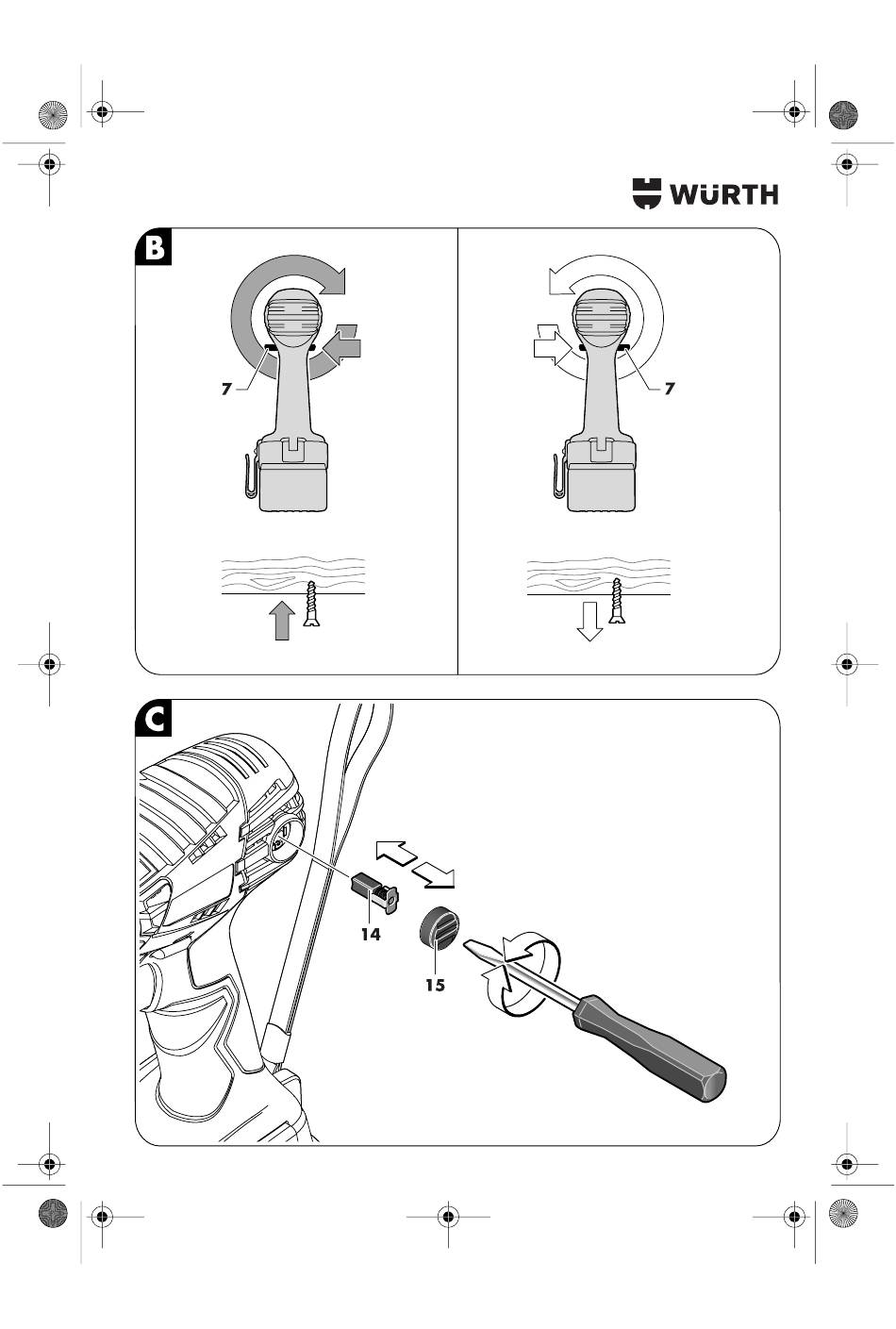 WÜRTH

B

7

7

C

14

15