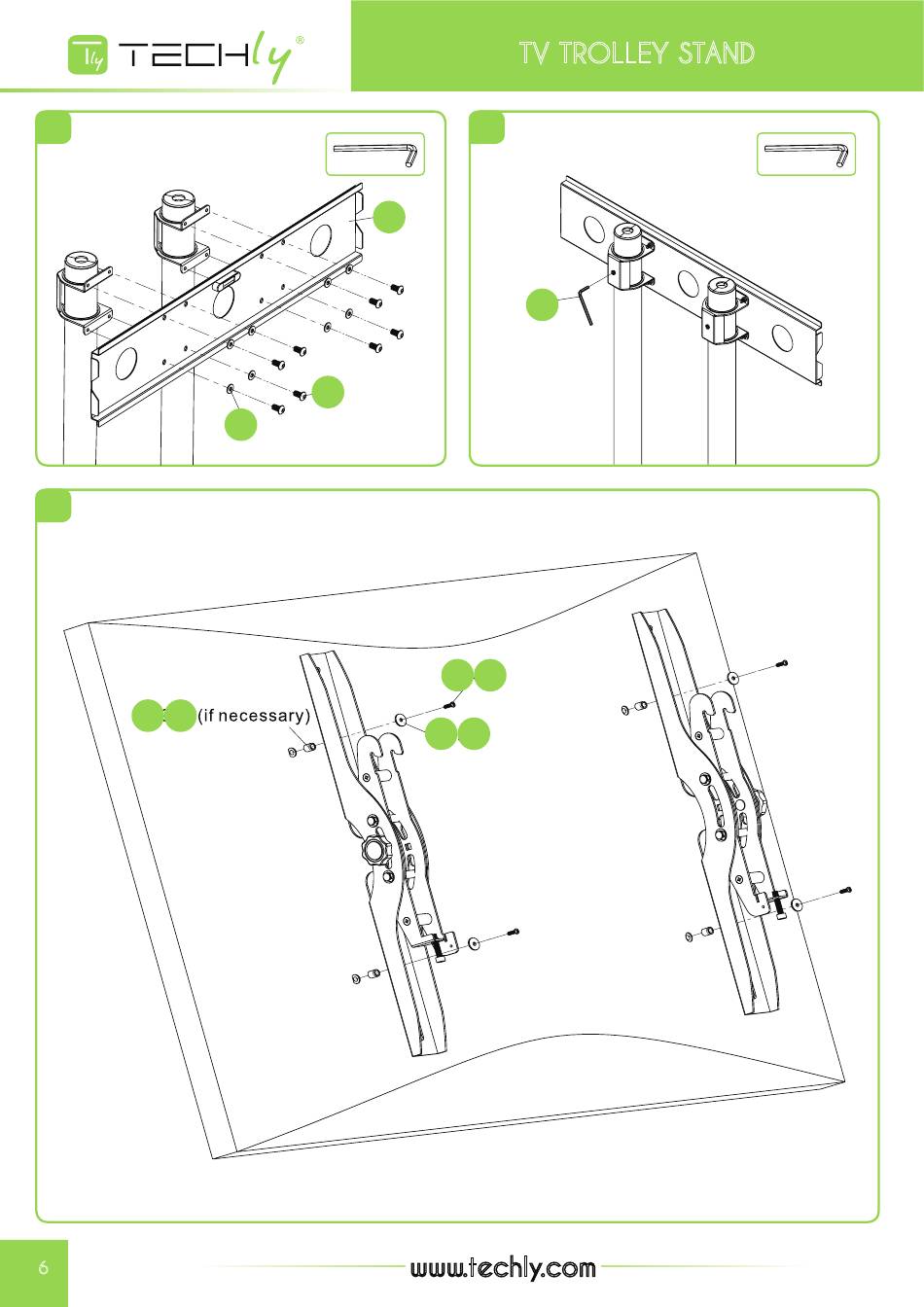 TECHly®

TV TROLLEY STAND

(if necessary)

6

www.techly.com